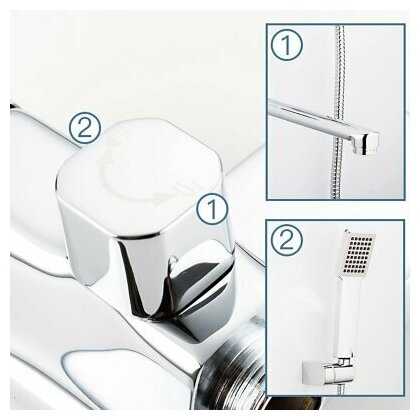 ②
①
①
②