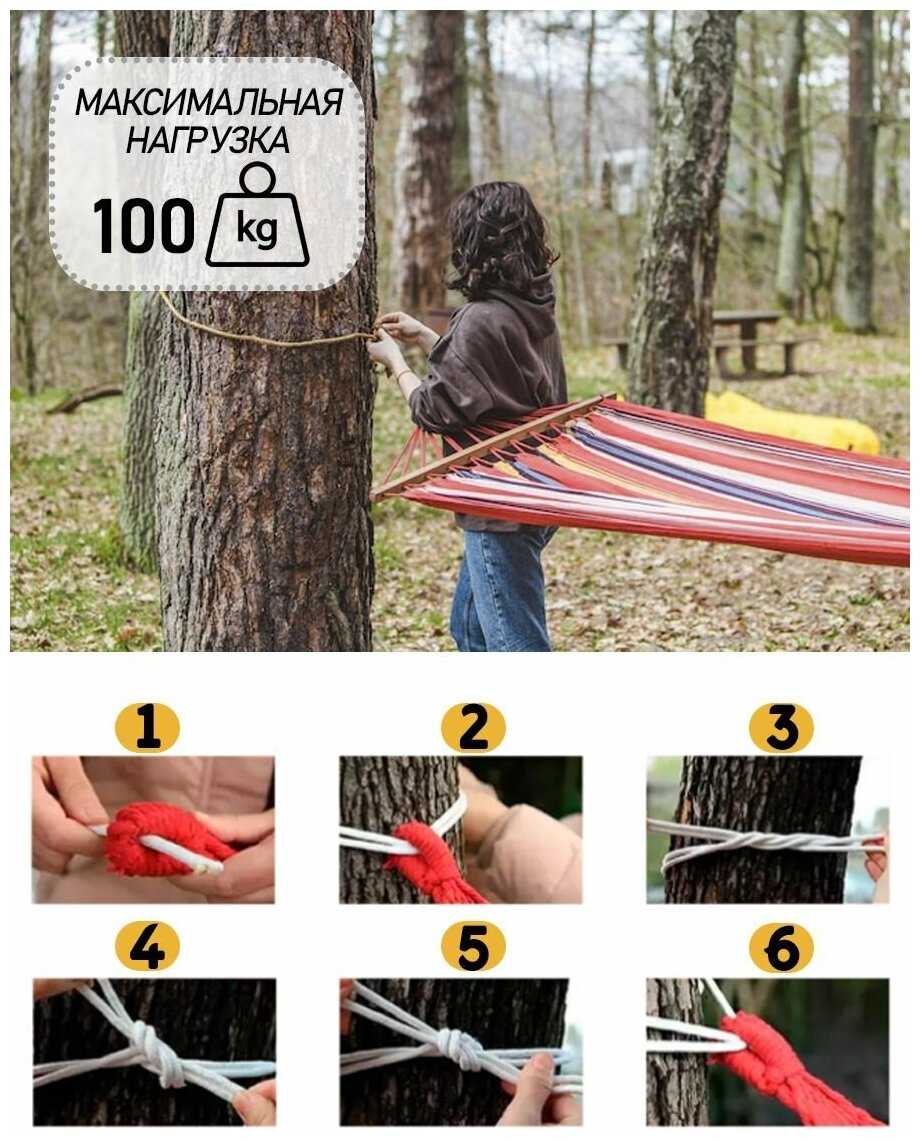 МАКСИМАЛЬНАЯ НАГРУЗКА

100 kg

1

2

3

4

5

6