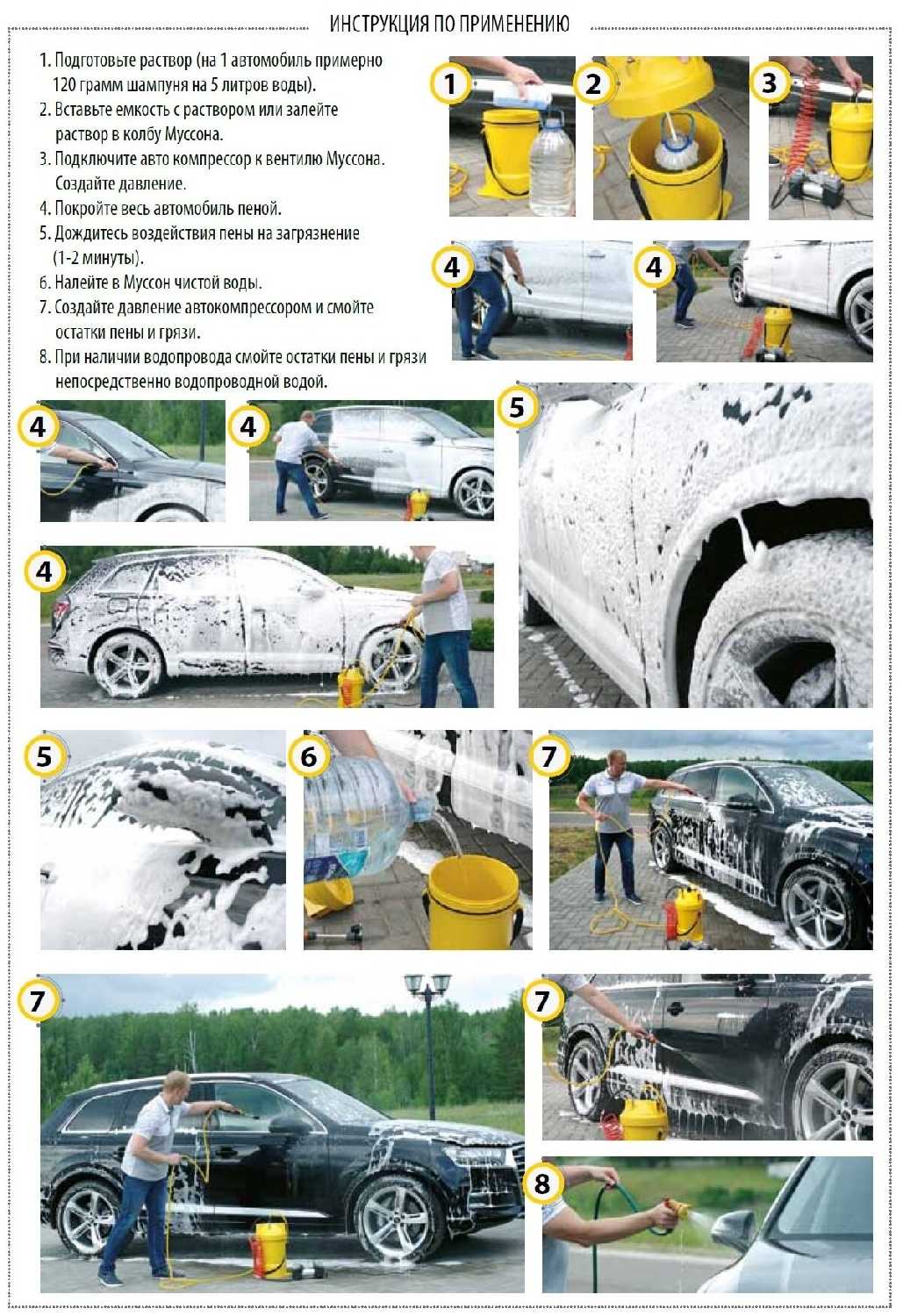 ИНСТРУКЦИЯ ПО ПРИМЕНЕНИЮ

1. Подготовьте раствор (на 1 автомобиль примерно 120 грамм шампуня на 5 литров воды).
2. Вставьте емкость с раствором или залейте раствор в колбу Муссона.
3. Подключите авто компрессор к вентилю Муссона. Создайте давление.
4. Покройте весь автомобиль пеной.
5. Дождитесь воздействия пены на загрязнение (1-2 минуты).
6. Налейте в Муссон чистой воды.
7. Создайте давление автокомпрессором и смойте остатки пены и грязи.
8. При наличии водопровода смойте остатки пены и грязи непосредственно водопроводной водой.

1
2
3
4
4
4
4
5
4
5
6
7
7
7
8