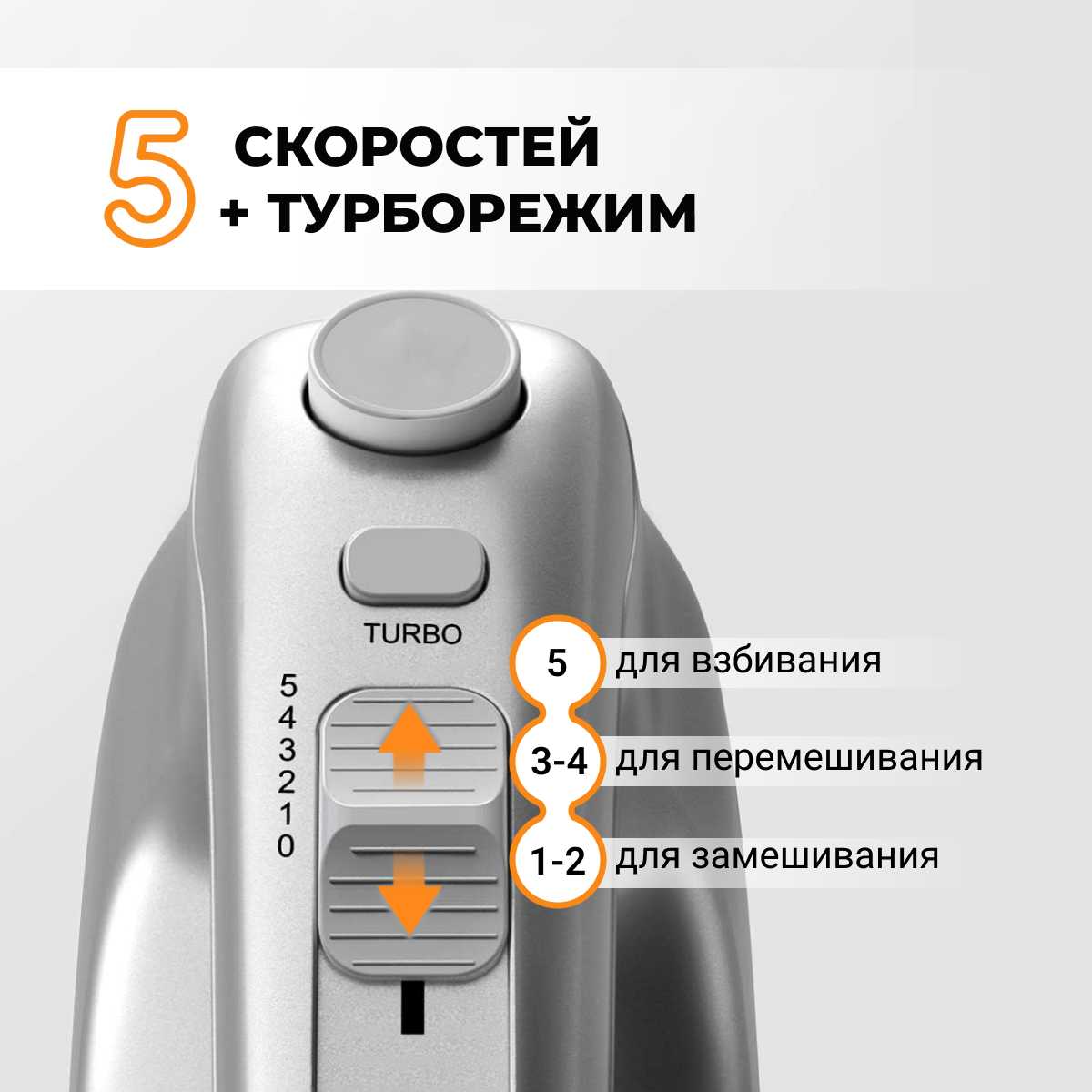 5 СКОРОСТЕЙ
+ ТУРБОРЕЖИМ

TURBO

5
4
3
2
1
0

5 для взбивания

3-4 для перемешивания

1-2 для замешивания