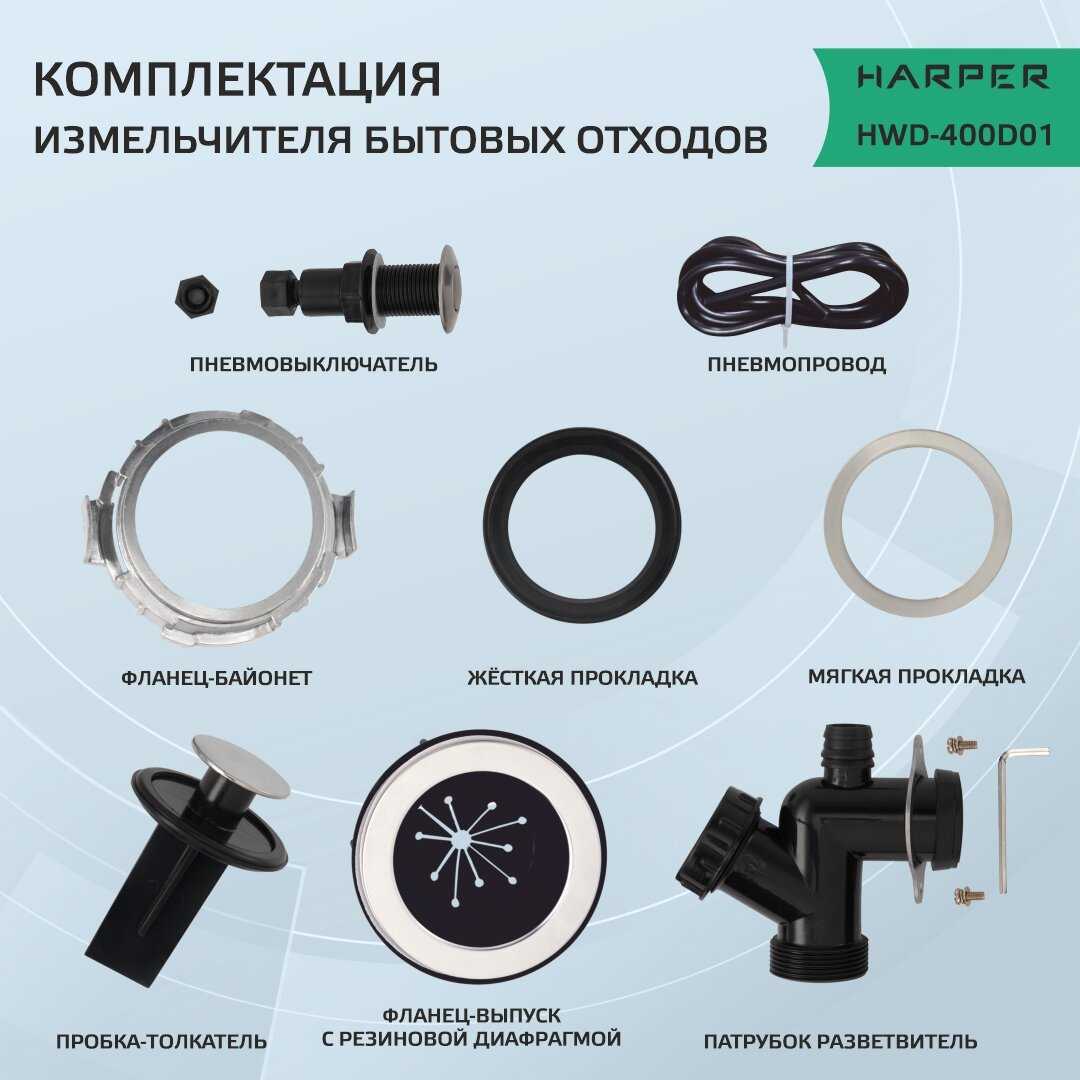 КОМПЛЕКТАЦИЯ
ИЗМЕЛЬЧИТЕЛЯ БЫТОВЫХ ОТХОДОВ

HARPER
HWD-400D01

ПНЕВМОВЫКЛЮЧАТЕЛЬ

ПНЕВМОПРОВОД

ФЛАНЕЦ-БАЙОНЕТ

ЖЁСТКАЯ ПРОКЛАДКА

МЯГКАЯ ПРОКЛАДКА

ПРОБКА-ТОЛКАТЕЛЬ

ФЛАНЕЦ-ВЫПУСК
С РЕЗИНОВОЙ ДИАФРАГМОЙ

ПАТРУБОК РАЗВЕТВИТЕЛЬ