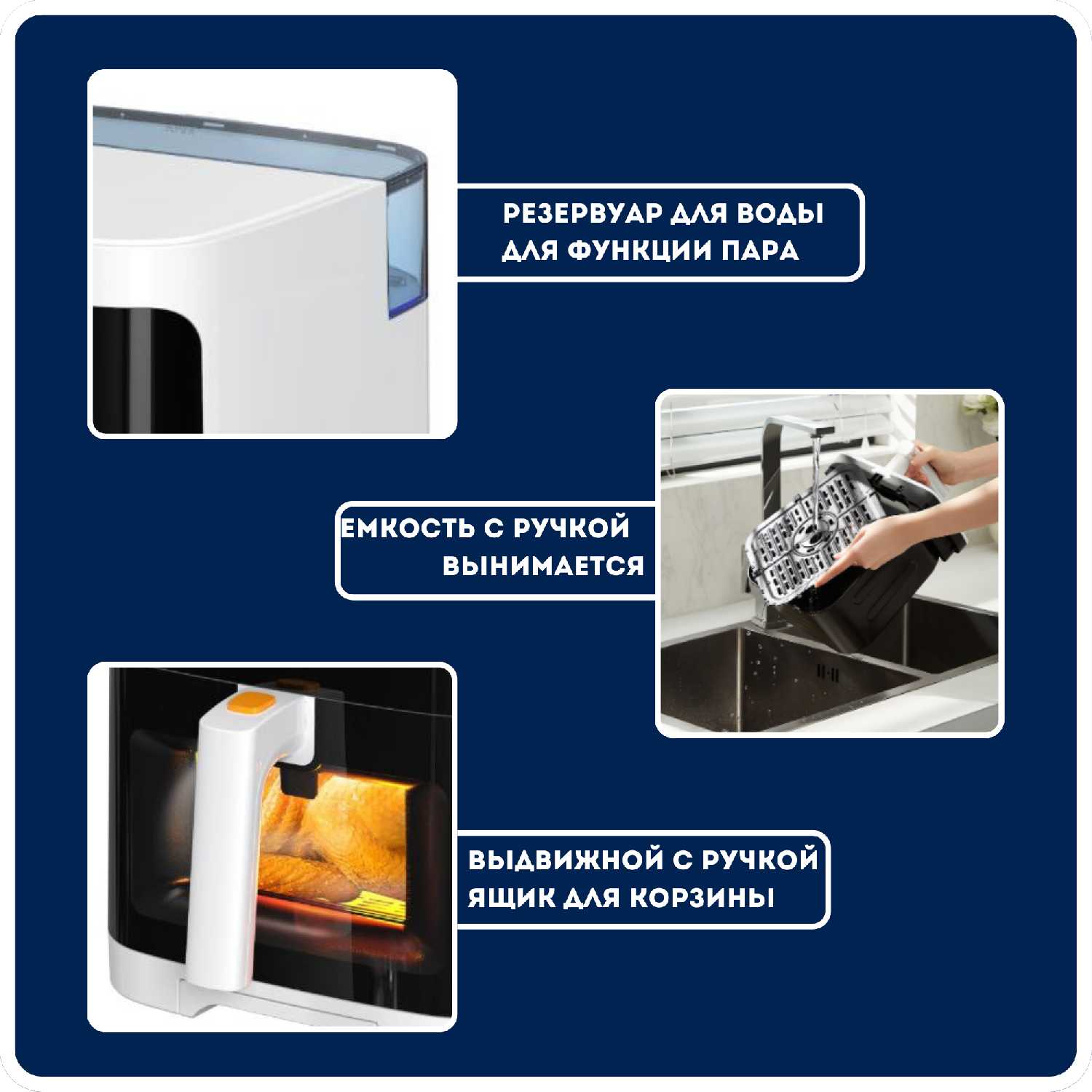 РЕЗЕРВУАР ДЛЯ ВОДЫ ДЛЯ ФУНКЦИИ ПАРА

ЕМКОСТЬ С РУЧКОЙ ВЫНИМАЕТСЯ

ВЫДВИЖНОЙ С РУЧКОЙ ЯЩИК ДЛЯ КОРЗИНЫ