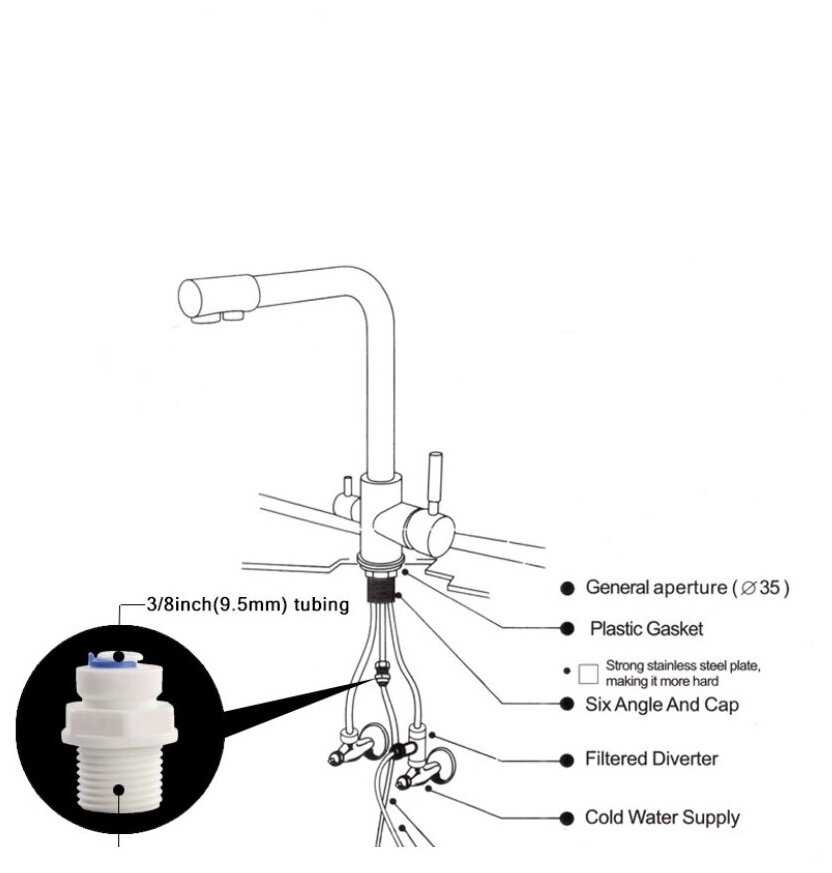 3/8inch(9.5mm) tubing

General aperture ($\varnothing$35)

Plastic Gasket

Strong stainless steel plate, making it more hard

Six Angle And Cap

Filtered Diverter

Cold Water Supply