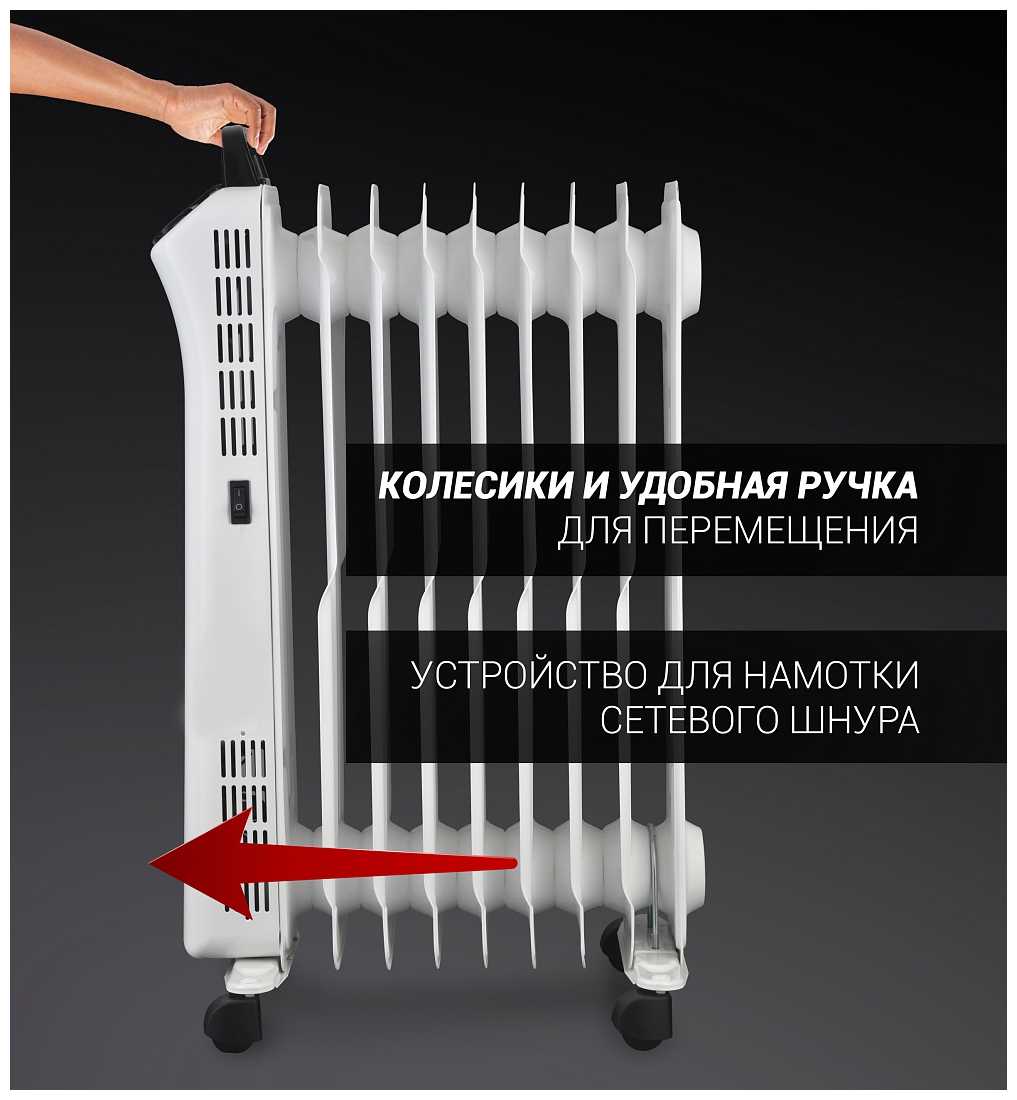 КОЛЕСИКИ И УДОБНАЯ РУЧКА
ДЛЯ ПЕРЕМЕЩЕНИЯ

УСТРОЙСТВО ДЛЯ НАМОТКИ
СЕТЕВОГО ШНУРА