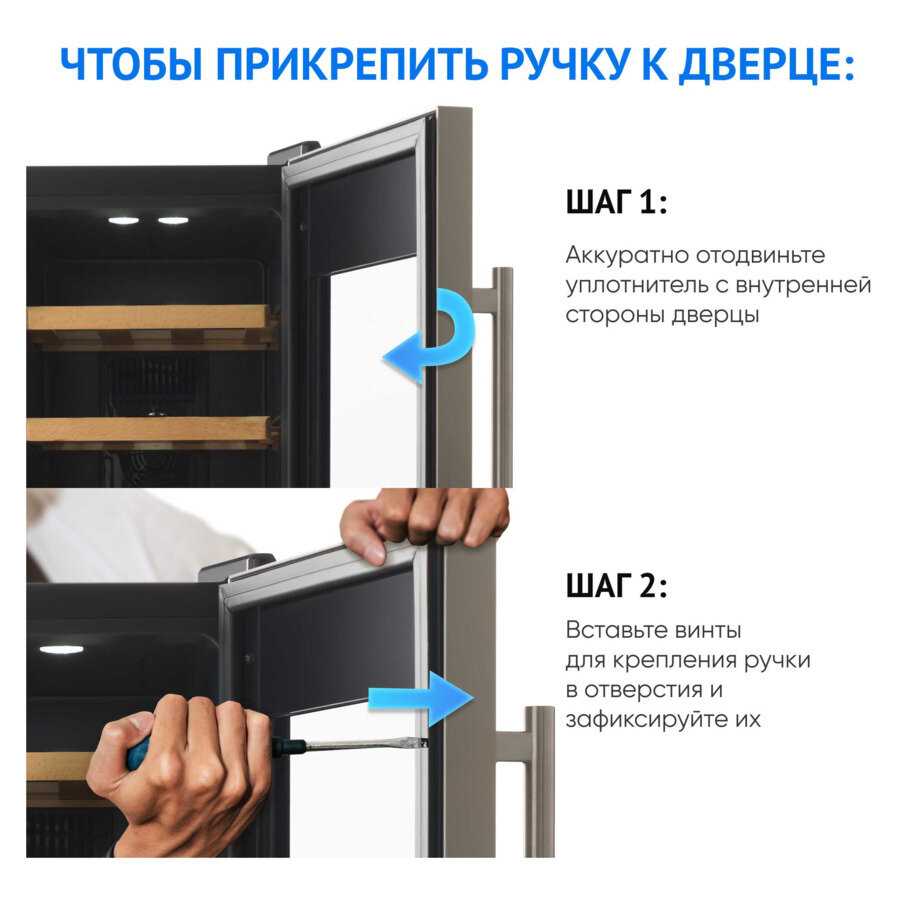 ЧТОБЫ ПРИКРЕПИТЬ РУЧКУ К ДВЕРЦЕ:

ШАГ 1:

Аккуратно отодвиньте уплотнитель с внутренней стороны дверцы

ШАГ 2:

Вставьте винты для крепления ручки в отверстия и зафиксируйте их