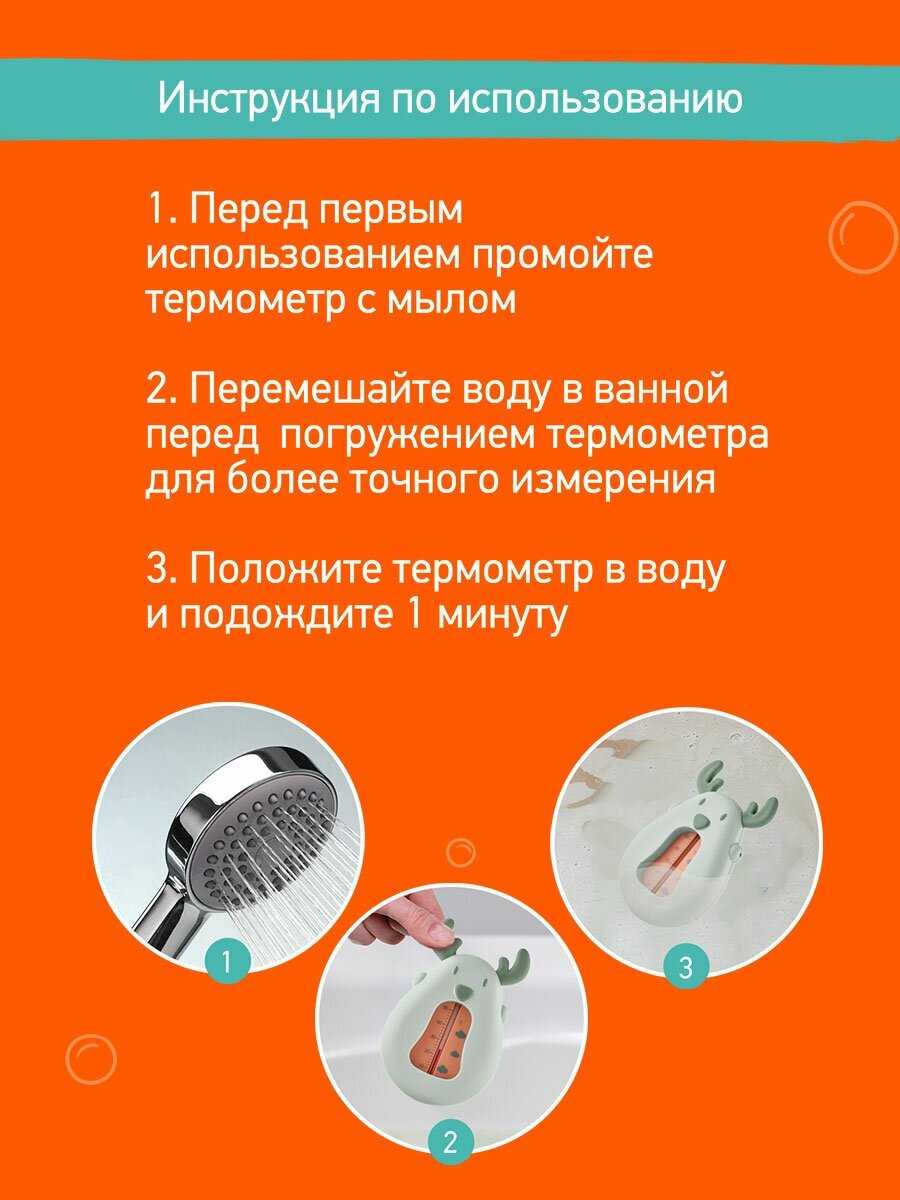 Инструкция по использованию

1. Перед первым использованием промойте термометр с мылом

2. Перемешайте воду в ванной перед погружением термометра для более точного измерения

3. Положите термометр в воду и подождите 1 минуту

1

2

3