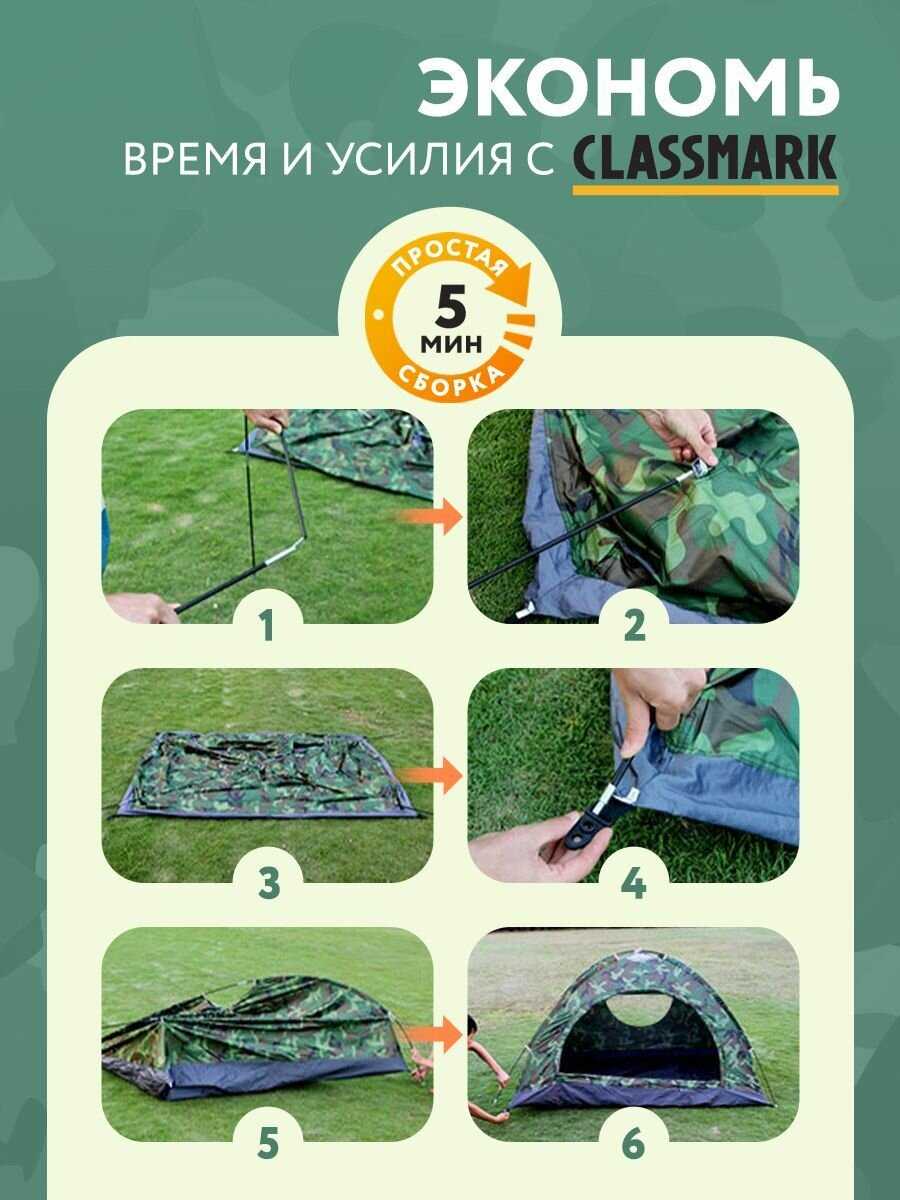 ЭКОНОМЬ
ВРЕМЯ И УСИЛИЯ С CLASSMARK

ПРОСТАЯ
5
МИН
СБОРКА

1
2
3
4
5
6