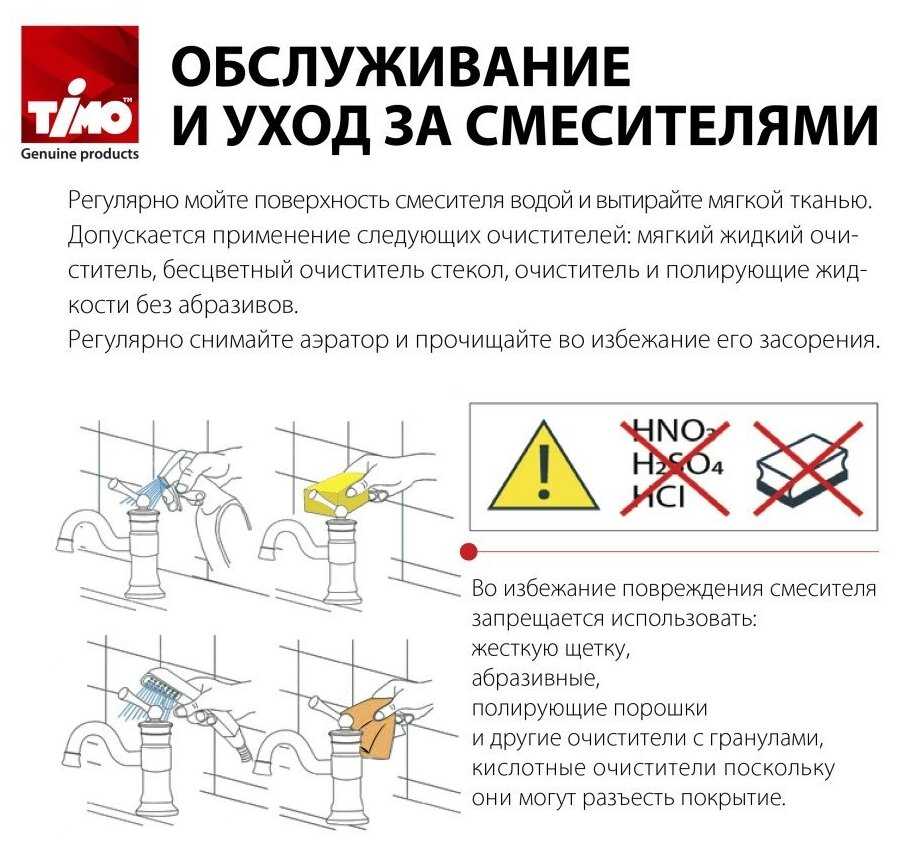 TIMO™
Genuine products

ОБСЛУЖИВАНИЕ И УХОД ЗА СМЕСИТЕЛЯМИ

Регулярно мойте поверхность смесителя водой и вытирайте мягкой тканью. Допускается применение следующих очистителей: мягкий жидкий очиститель, бесцветный очиститель стекол, очиститель и полирующие жидкости без абразивов.
Регулярно снимайте аэратор и прочищайте во избежание его засорения.

$HNO_3$
$H_2SO_4$
$HCl$

Во избежание повреждения смесителя запрещается использовать:
жесткую щетку,
абразивные,
полирующие порошки
и другие очистители с гранулами,
кислотные очистители поскольку они могут разъесть покрытие.