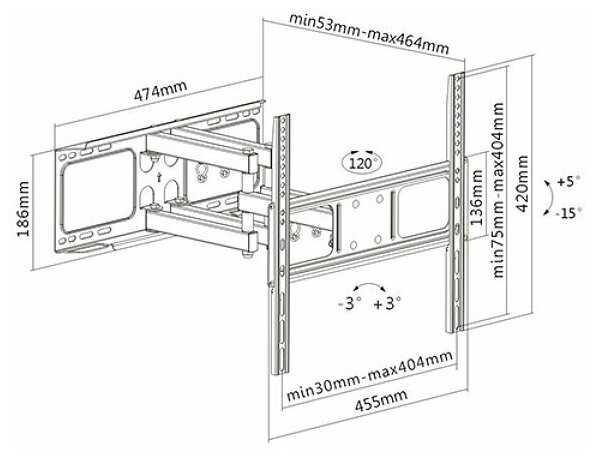 min53mm-max464mm
474mm
186mm
120°
136mm
min75mm-max404mm
420mm
+5°
-15°
-3° +3°
min30mm-max404mm
455mm