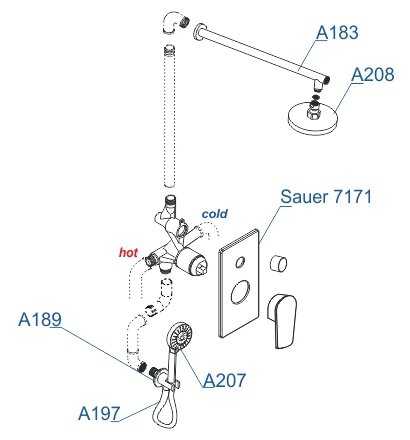 A183
A208
Sauer 7171
cold
hot
A189
A207
A197