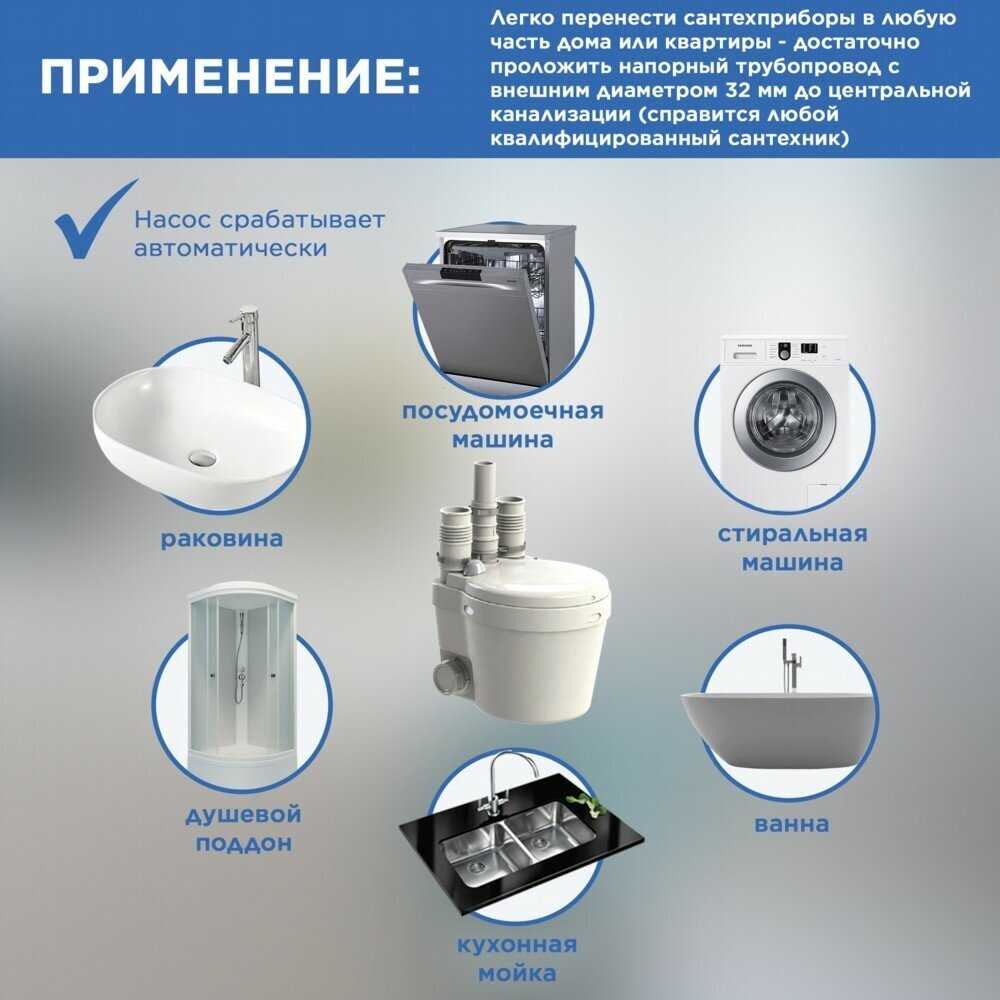 ПРИМЕНЕНИЕ:

Легко перенести сантехприборы в любую часть дома или квартиры - достаточно проложить напорный трубопровод с внешним диаметром 32 мм до центральной канализации (справится любой квалифицированный сантехник)

Насос срабатывает автоматически

посудомоечная машина

SAMSUNG

раковина

стиральная машина

душевой поддон

ванна

кухонная мойка