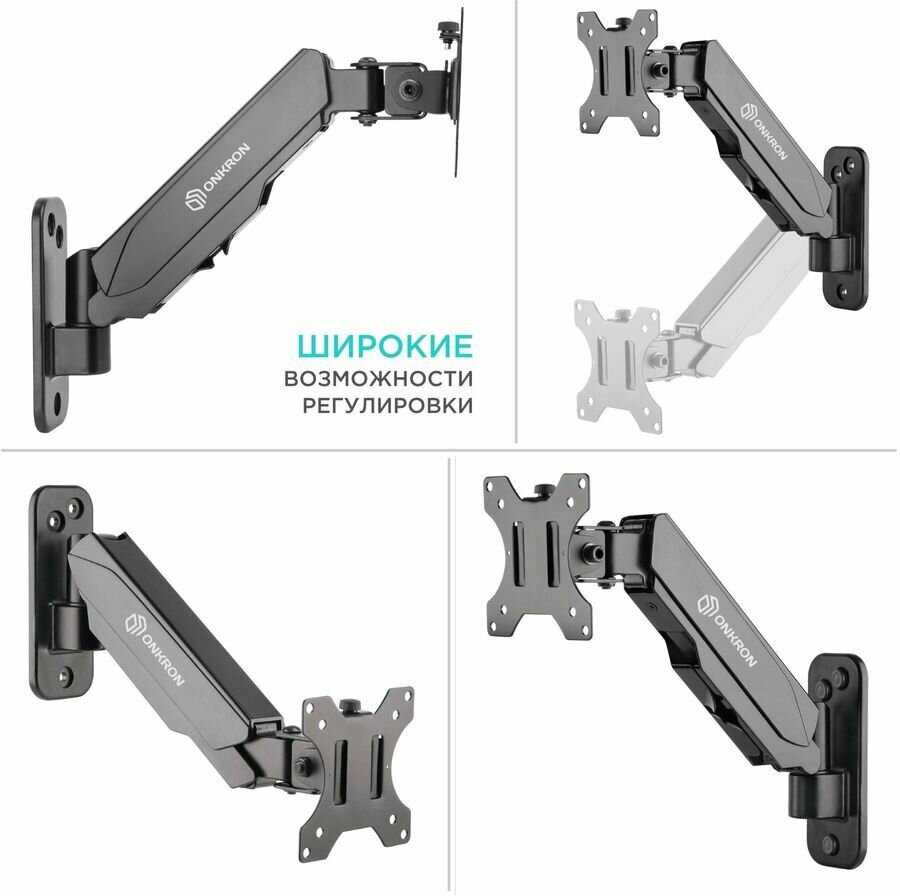 ONKRON

ONKRON

ШИРОКИЕ
ВОЗМОЖНОСТИ
РЕГУЛИРОВКИ

ONKRON

ONKRON