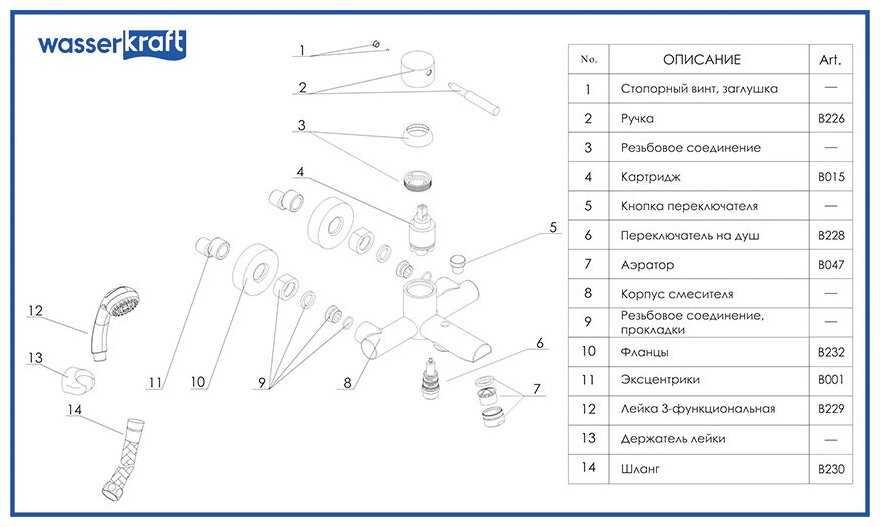 wasserkraft

1
2
3
4
5
6
7
8
9
10
11
12
13
14

| No. | ОПИСАНИЕ | Art. |
|---|---|---|
| 1 | Стопорный винт, заглушка | — |
| 2 | Ручка | B226 |
| 3 | Резьбовое соединение | — |
| 4 | Картридж | B015 |
| 5 | Кнопка переключателя | — |
| 6 | Переключатель на душ | B228 |
| 7 | Аэратор | B047 |
| 8 | Корпус смесителя | — |
| 9 | Резьбовое соединение, прокладки | — |
| 10 | Фланцы | B232 |
| 11 | Эксцентрики | B001 |
| 12 | Лейка 3-функциональная | B229 |
| 13 | Держатель лейки | — |
| 14 | Шланг | B230 |