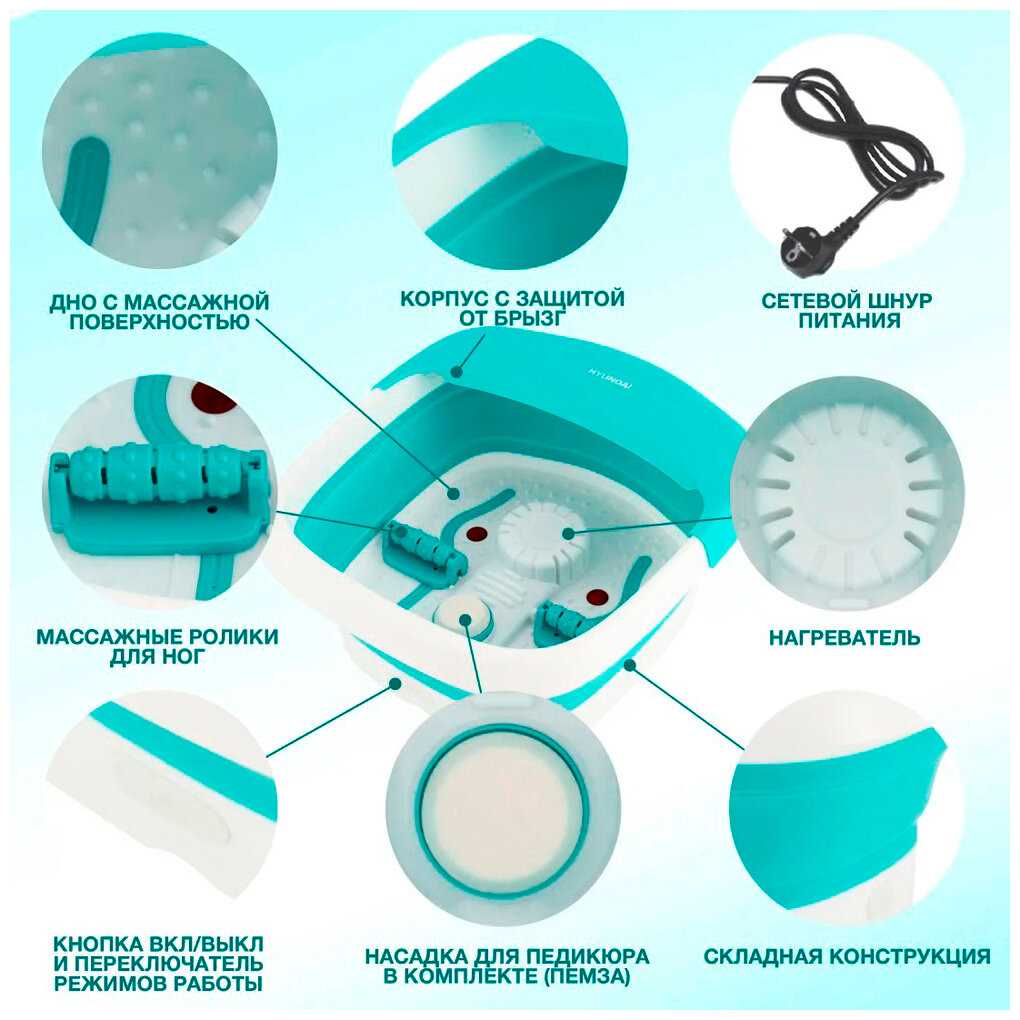 ДНО С МАССАЖНОЙ ПОВЕРХНОСТЬЮ

КОРПУС С ЗАЩИТОЙ ОТ БРЫЗГ

СЕТЕВОЙ ШНУР ПИТАНИЯ

HYUNDAI

МАССАЖНЫЕ РОЛИКИ ДЛЯ НОГ

НАГРЕВАТЕЛЬ

КНОПКА ВКЛ/ВЫКЛ И ПЕРЕКЛЮЧАТЕЛЬ РЕЖИМОВ РАБОТЫ

НАСАДКА ДЛЯ ПЕДИКЮРА В КОМПЛЕКТЕ (ПЕМЗА)

СКЛАДНАЯ КОНСТРУКЦИЯ