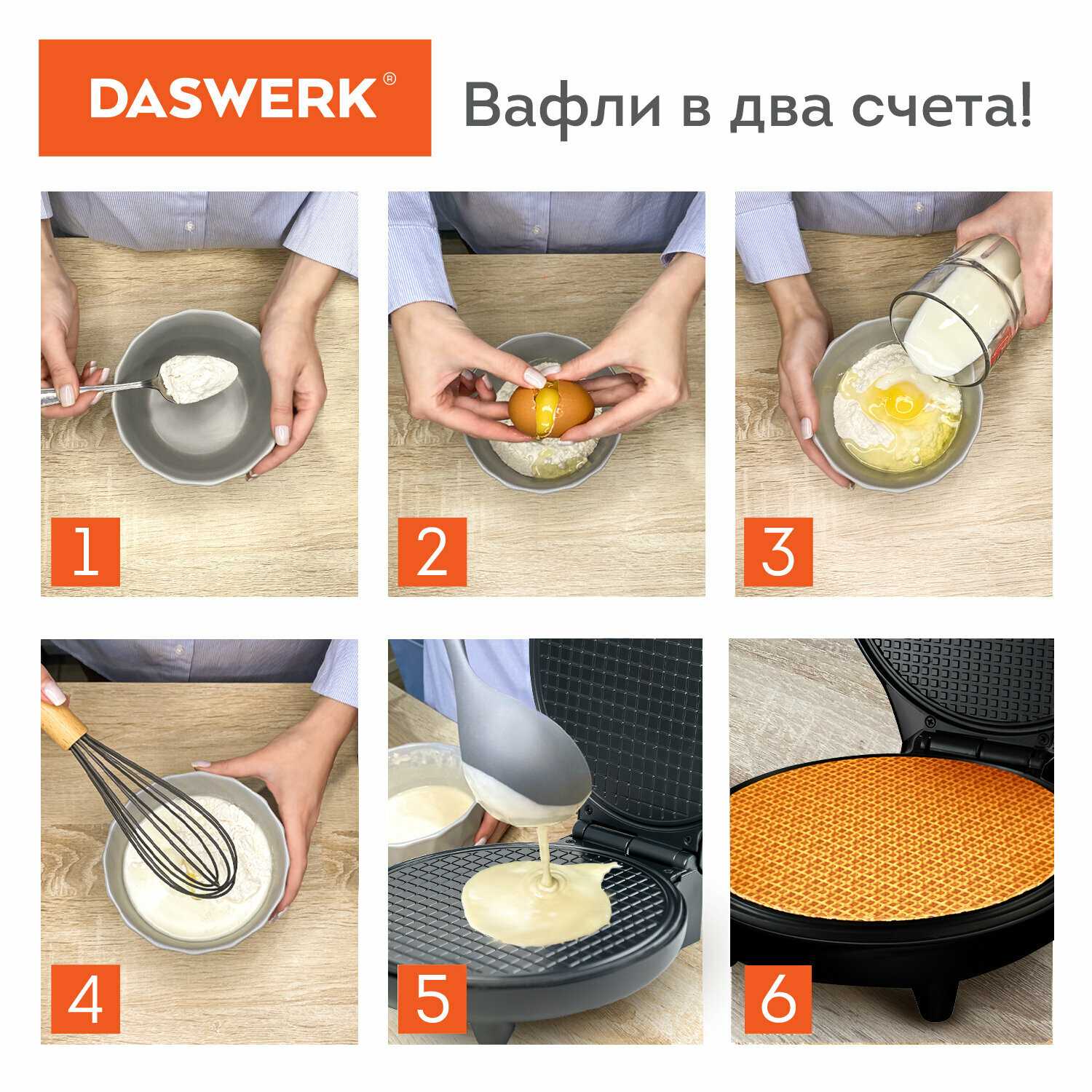 DASWERK®

Вафли в два счета!

1

2

3

4

5

6