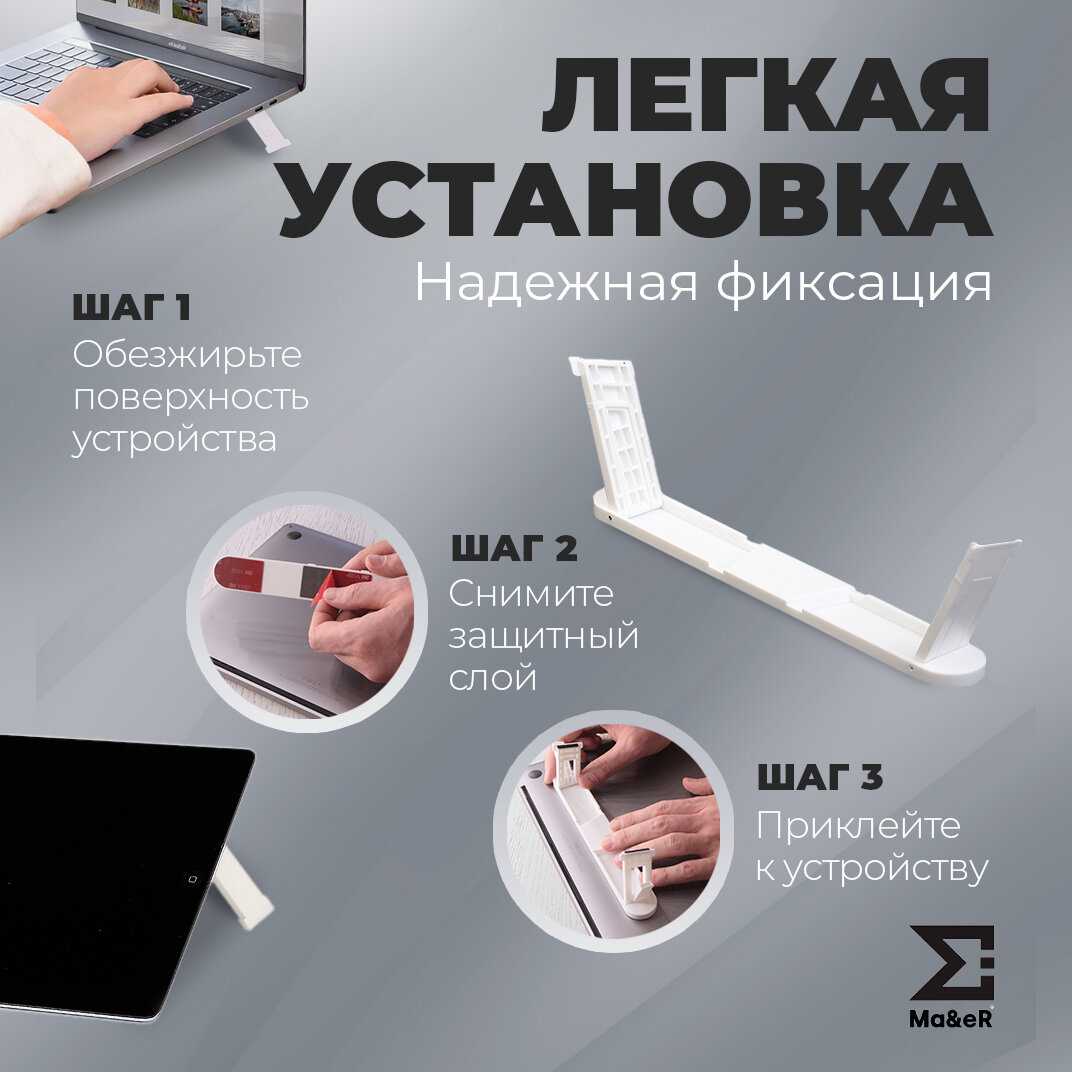 ЛЕГКАЯ УСТАНОВКА
Надежная фиксация

ШАГ 1
Обезжирьте поверхность устройства

ШАГ 2
Снимите защитный слой

ШАГ 3
Приклейте к устройству

Ma&eR