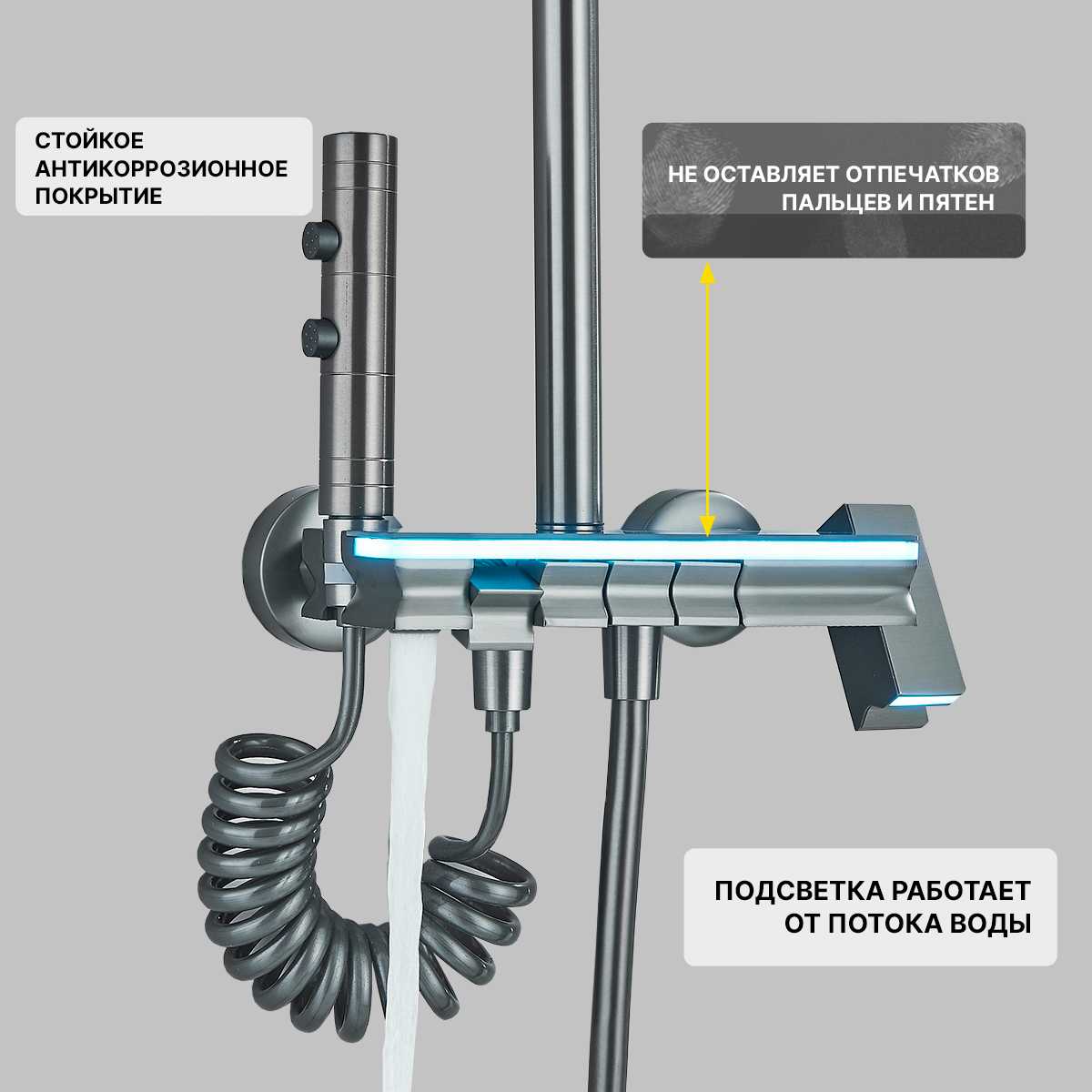 СТОЙКОЕ АНТИКОРРОЗИОННОЕ ПОКРЫТИЕ

НЕ ОСТАВЛЯЕТ ОТПЕЧАТКОВ ПАЛЬЦЕВ И ПЯТЕН

ПОДСВЕТКА РАБОТАЕТ ОТ ПОТОКА ВОДЫ