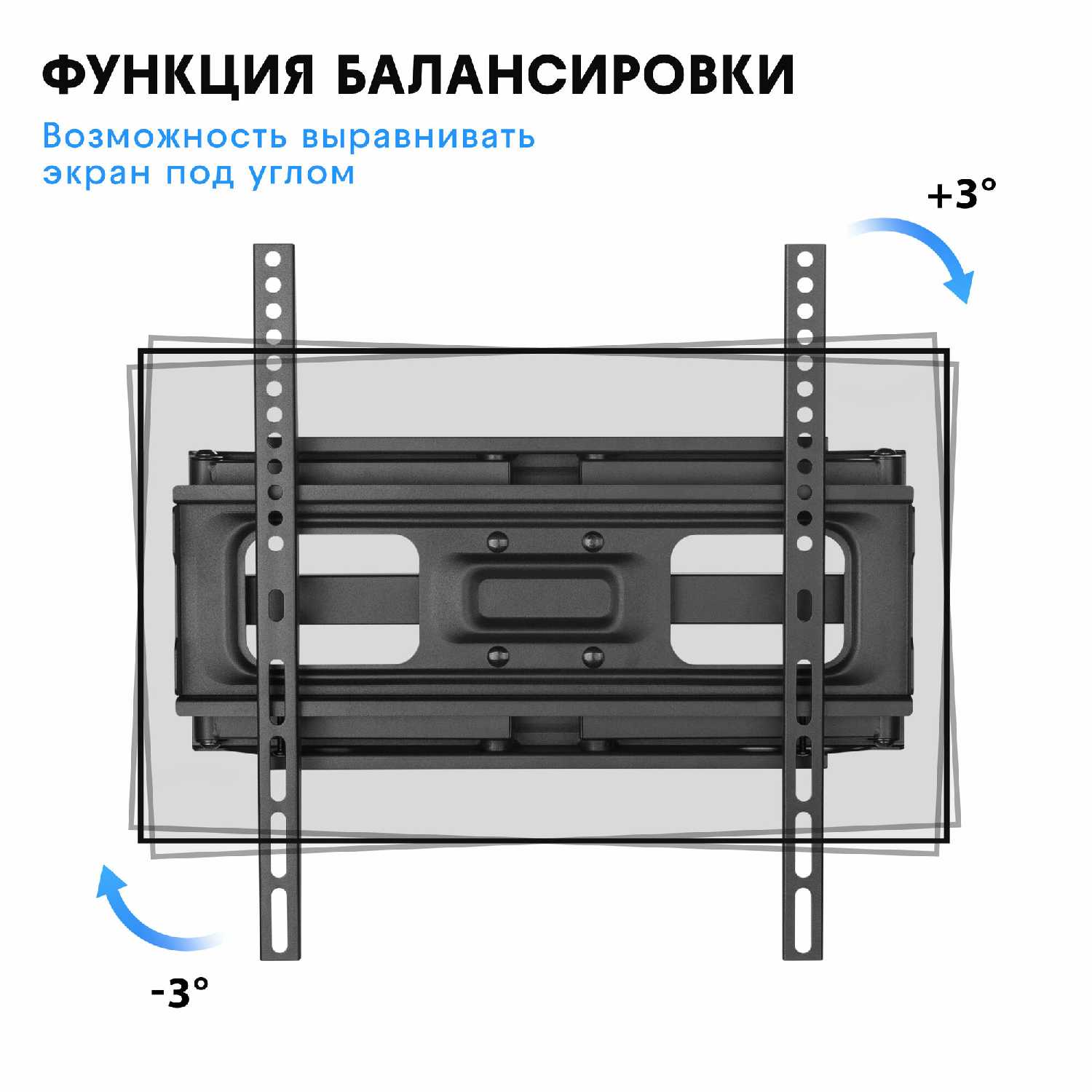 ФУНКЦИЯ БАЛАНСИРОВКИ

Возможность выравнивать экран под углом

+3°

-3°