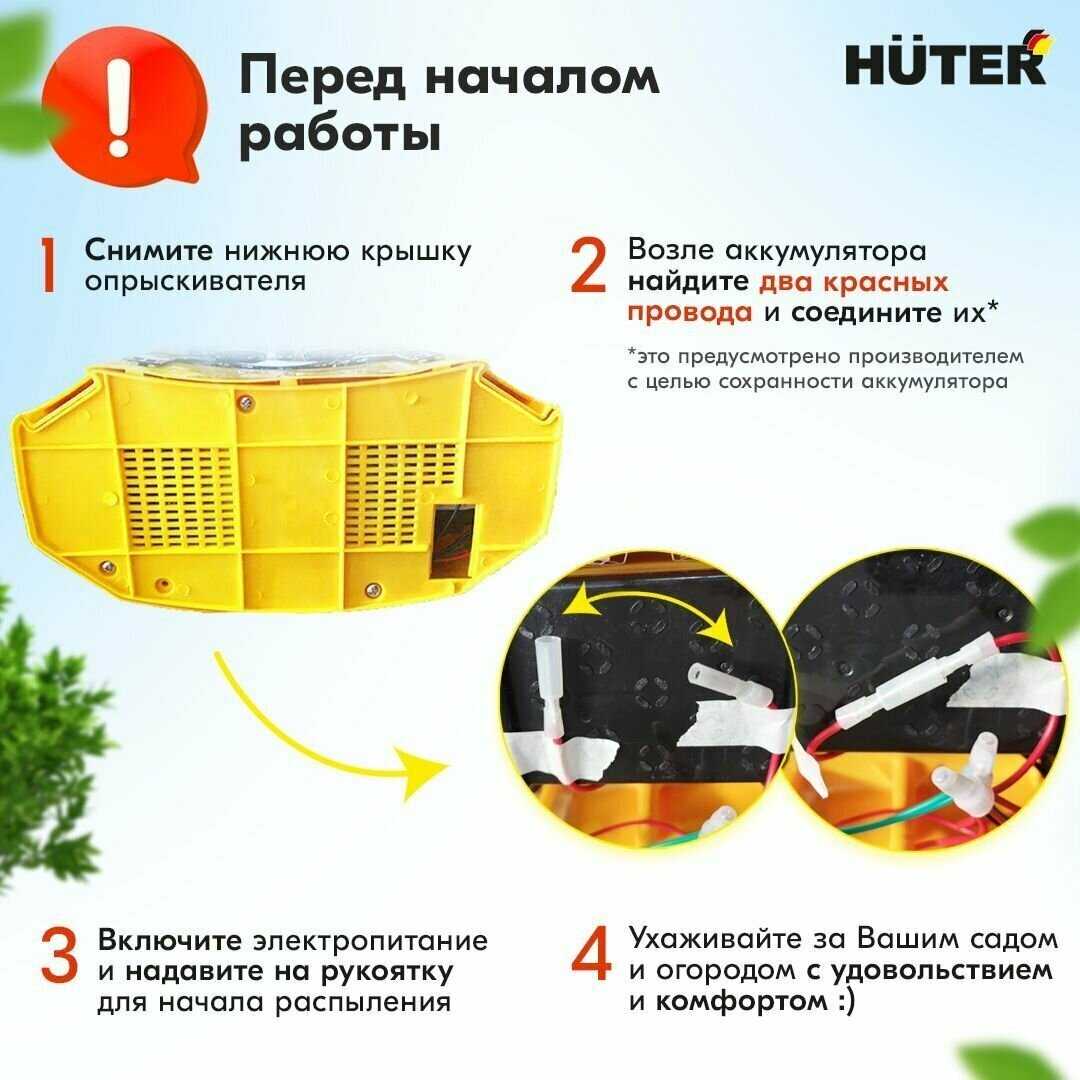 !

Перед началом работы

HÜTER

1 Снимите нижнюю крышку опрыскивателя

2 Возле аккумулятора найдите два красных провода и соедините их*

*это предусмотрено производителем с целью сохранности аккумулятора

3 Включите электропитание и надавите на рукоятку для начала распыления

4 Ухаживайте за Вашим садом и огородом с удовольствием и комфортом :)