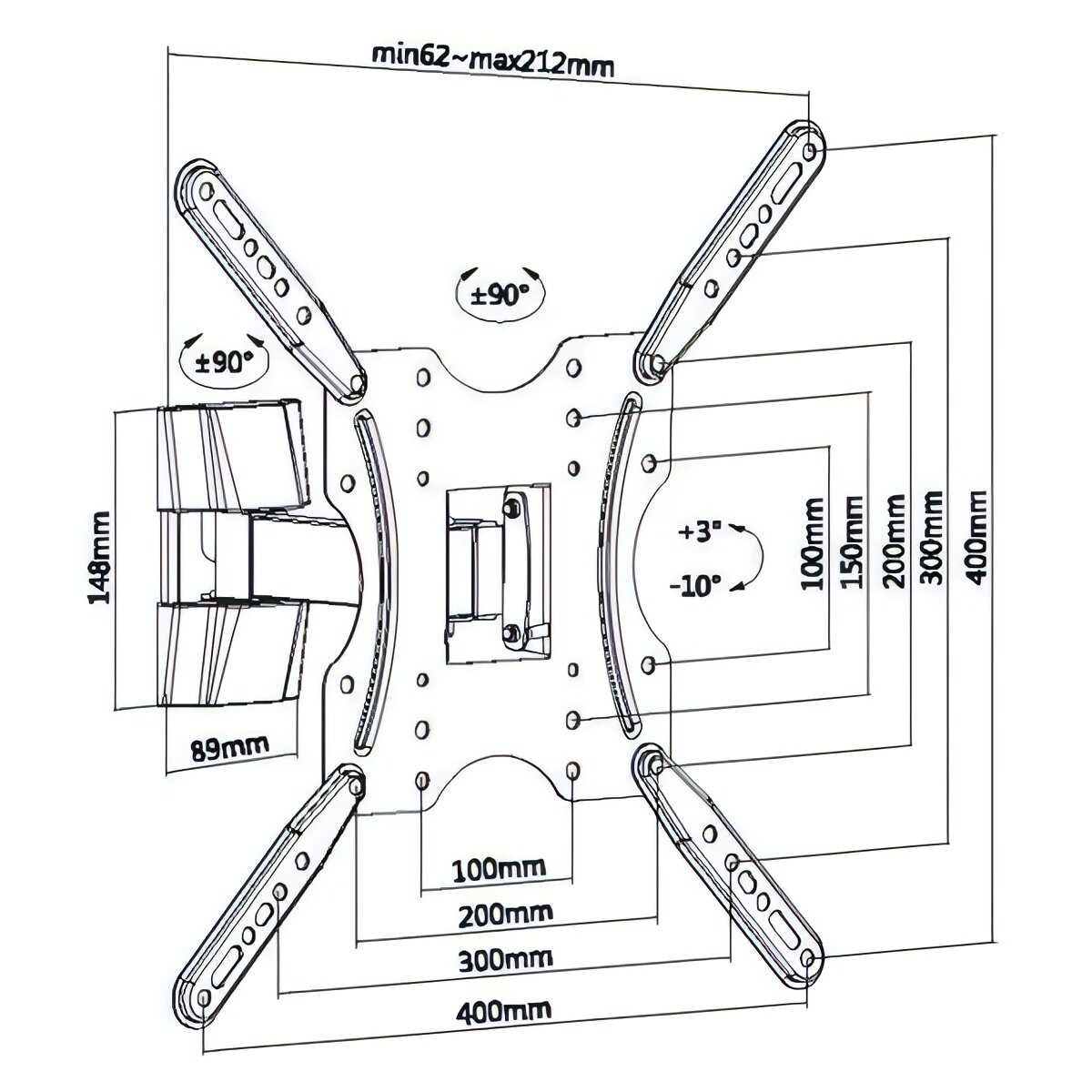 min62~max212mm

±90°

±90°

148mm

89mm

+3°

-10°

100mm
150mm
200mm
300mm
400mm

100mm
200mm
300mm
400mm