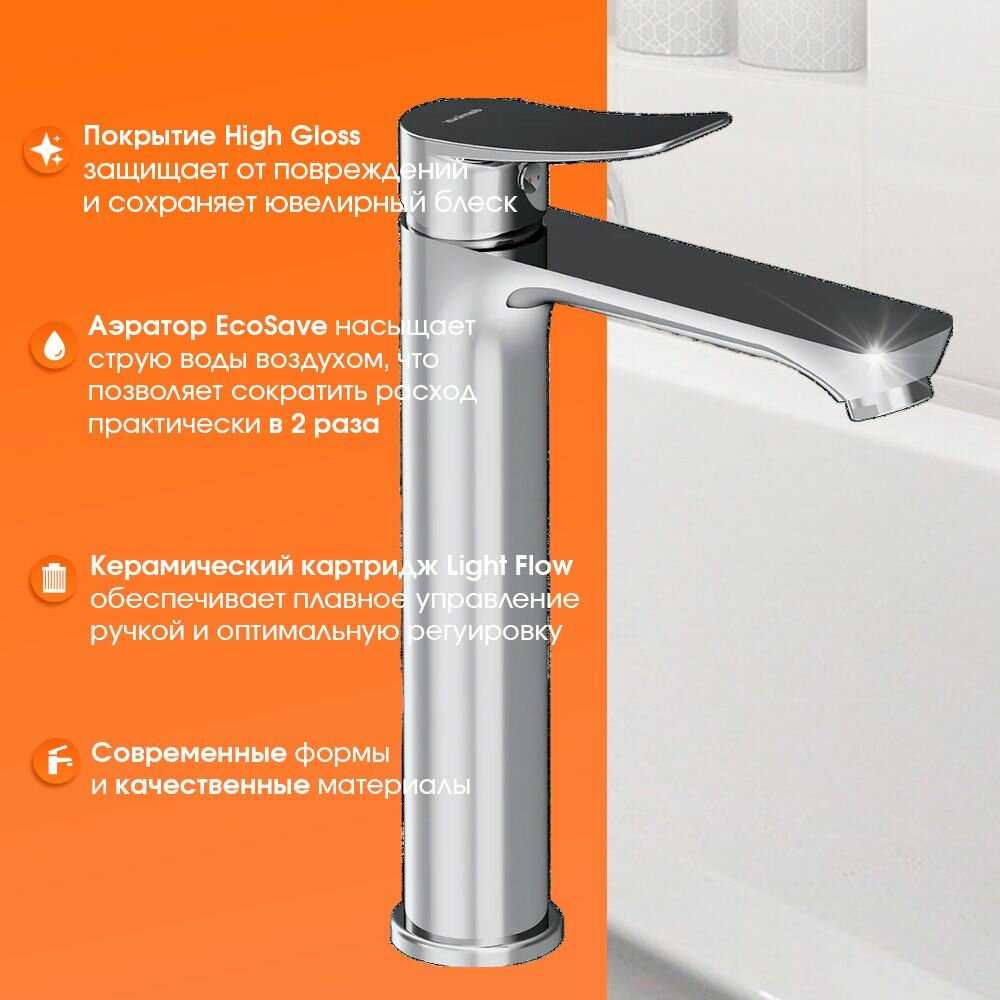 Покрытие High Gloss защищает от повреждений и сохраняет ювелирный блеск

Аэратор EcoSave насыщает струю воды воздухом, что позволяет сократить расход практически в 2 раза

Керамический картридж Light Flow обеспечивает плавное управление ручкой и оптимальную регуировку

Современные формы и качественные материалы