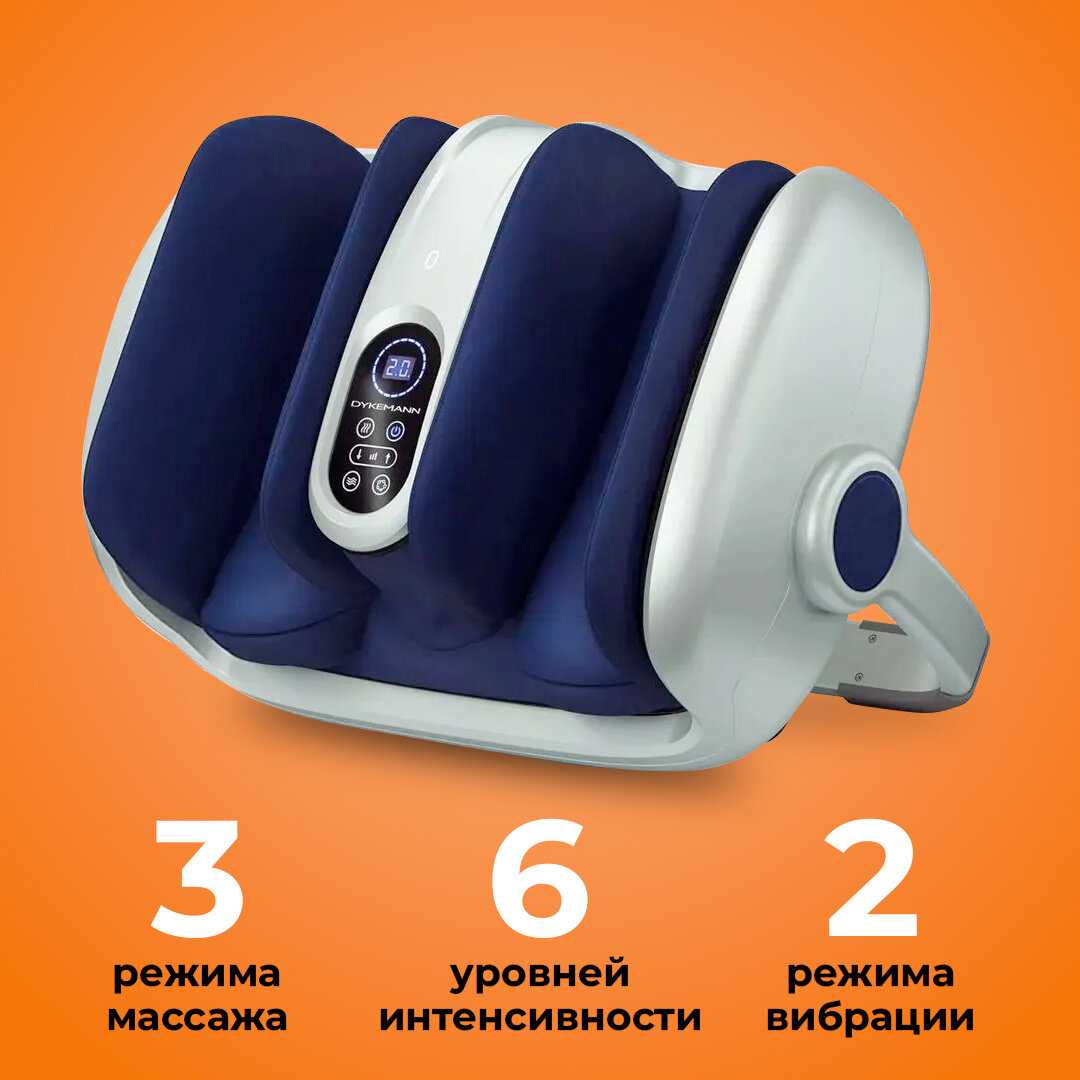 20
DYKEMANN

3
режима
массажа

6
уровней
интенсивности

2
режима
вибрации