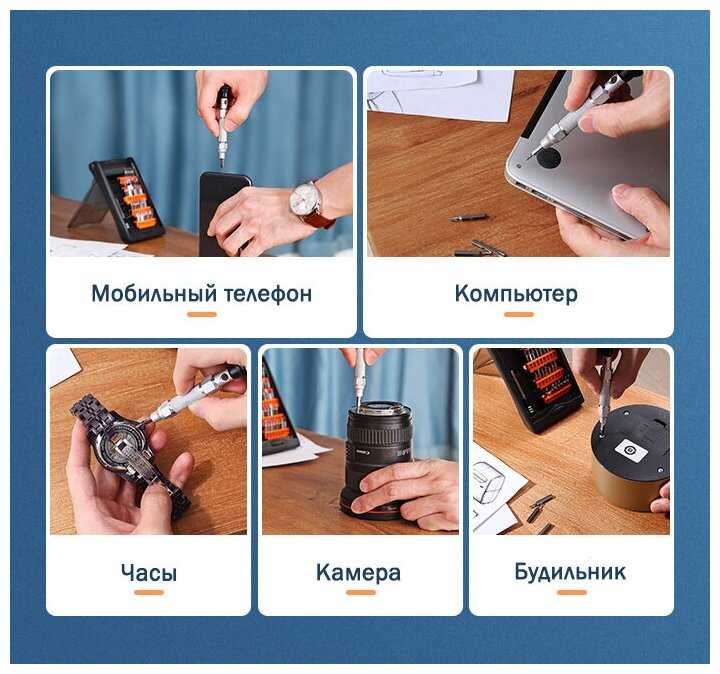 Мобильный телефон

Компьютер

Часы

Камера

Будильник