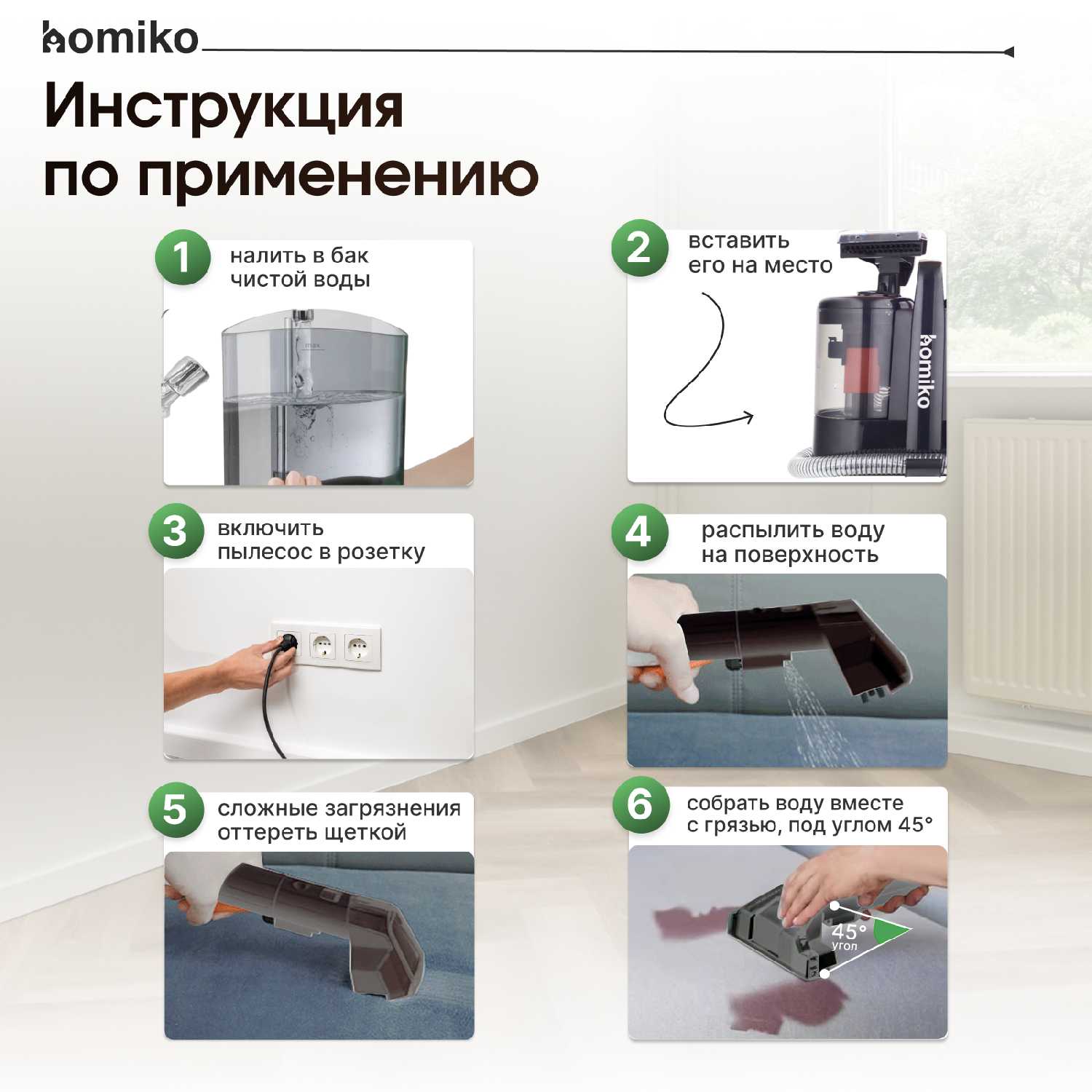 homiko

Инструкция по применению

1 налить в бак чистой воды

max

2 вставить его на место

homiko

3 включить пылесос в розетку

4 распылить воду на поверхность

5 сложные загрязнения оттереть щеткой

6 собрать воду вместе с грязью, под углом 45°

45° угол