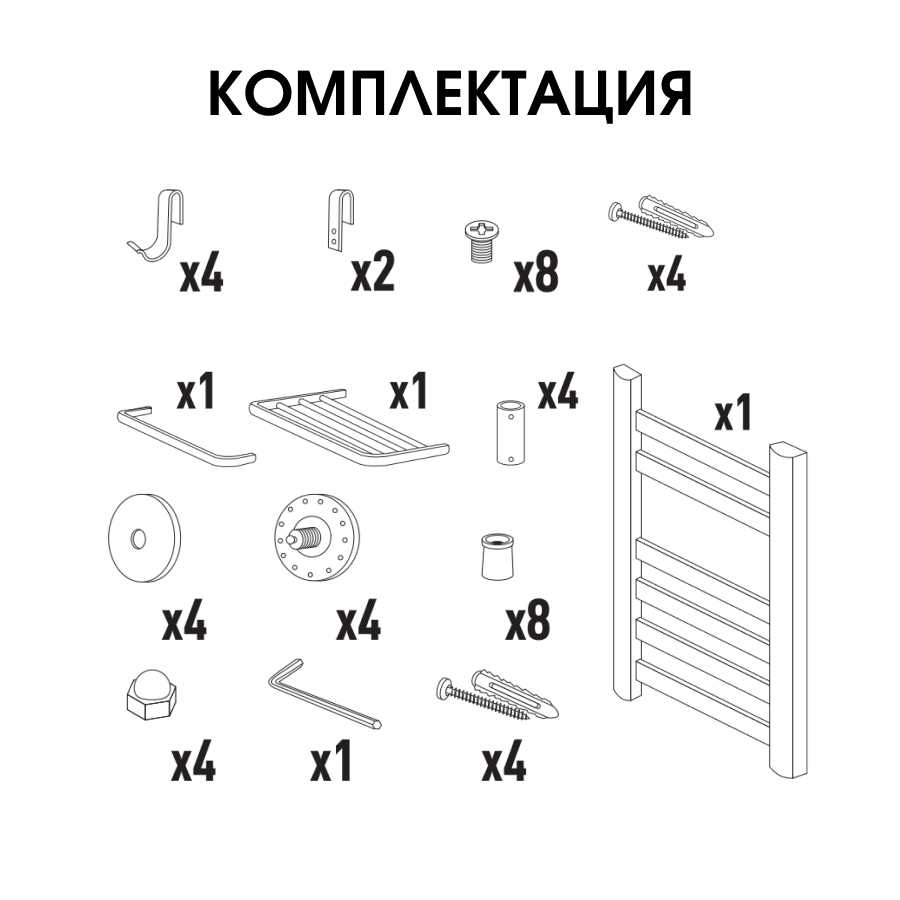 КОМПЛЕКТАЦИЯ

x4

x2

x8

x4

x1

x1

x4

x1

x4

x4

x8

x4

x1

x4