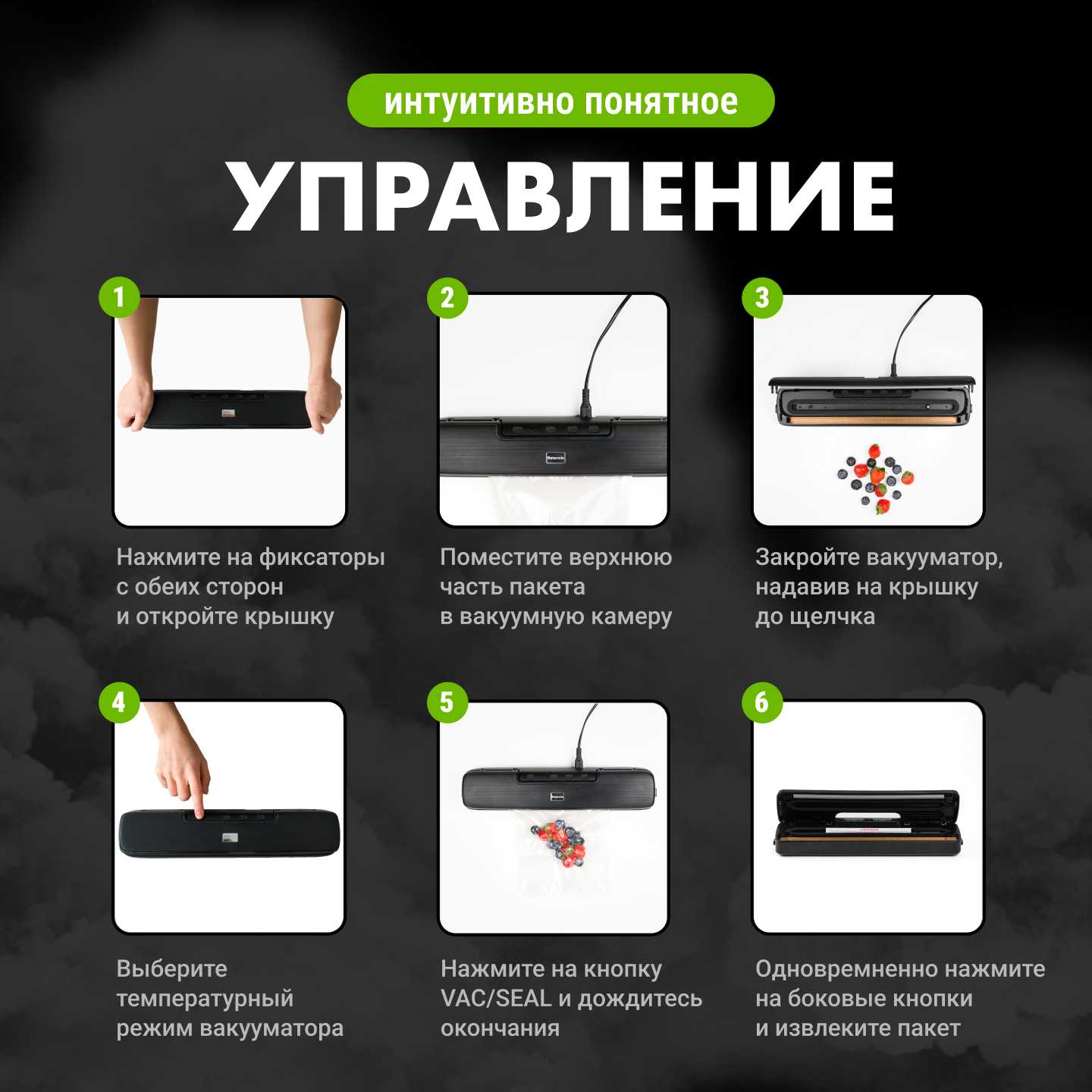 интуитивно понятное

УПРАВЛЕНИЕ

1

Нажмите на фиксаторы с обеих сторон и откройте крышку

2

Поместите верхнюю часть пакета в вакуумную камеру

3

Закройте вакууматор, надавив на крышку до щелчка

4

Выберите температурный режим вакууматора

5

Нажмите на кнопку VAC/SEAL и дождитесь окончания

6

Одновременно нажмите на боковые кнопки и извлеките пакет