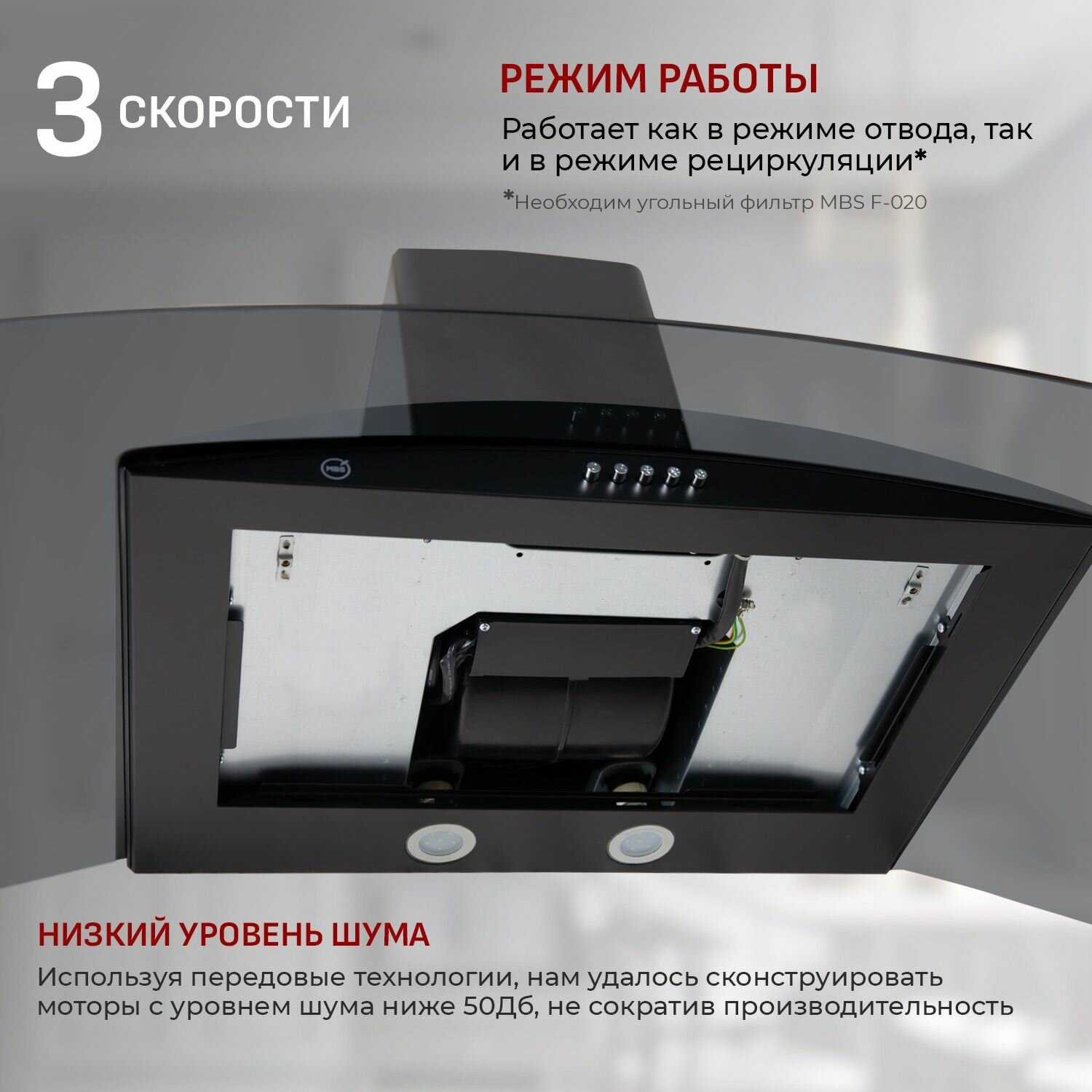 3 СКОРОСТИ

РЕЖИМ РАБОТЫ

Работает как в режиме отвода, так и в режиме рециркуляции*

*Необходим угольный фильтр MBS F-020

MBS

НИЗКИЙ УРОВЕНЬ ШУМА

Используя передовые технологии, нам удалось сконструировать моторы с уровнем шума ниже 50Дб, не сократив производительность