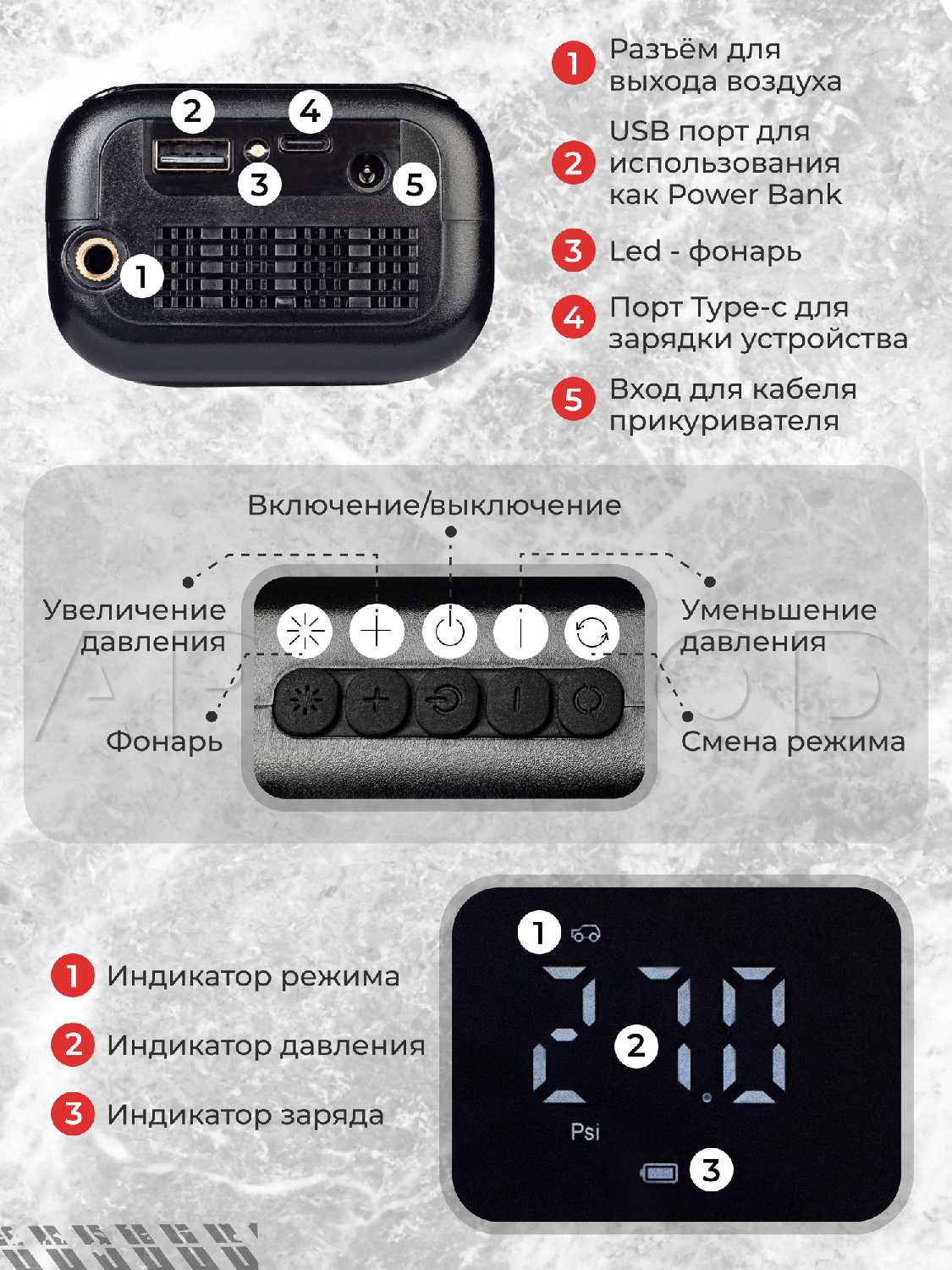 2
4
3
5
1

1 Разъём для выхода воздуха

2 USB порт для использования как Power Bank

3 Led - фонарь

4 Порт Type-c для зарядки устройства

5 Вход для кабеля прикуривателя

Включение/выключение

Увеличение давления

Уменьшение давления

Фонарь

Смена режима

1 Индикатор режима

2 Индикатор давления

3 Индикатор заряда

1
27.0
2
Psi
3