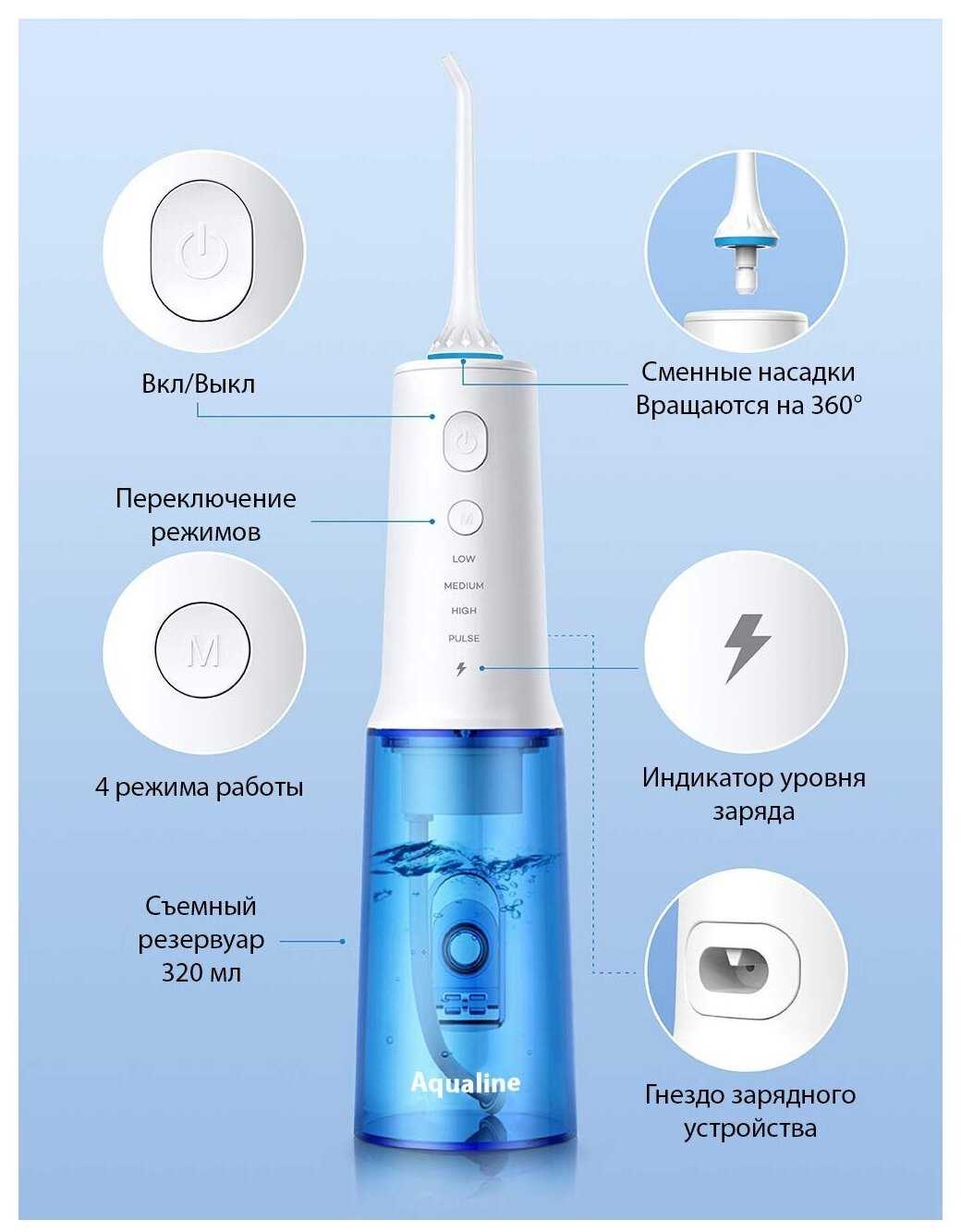 Вкл/Выкл

Сменные насадки
Вращаются на 360°

Переключение
режимов

M

LOW
MEDIUM
HIGH
PULSE

M

4 режима работы

Индикатор уровня
заряда

Съемный
резервуар
320 мл

Aqualine

Гнездо зарядного
устройства