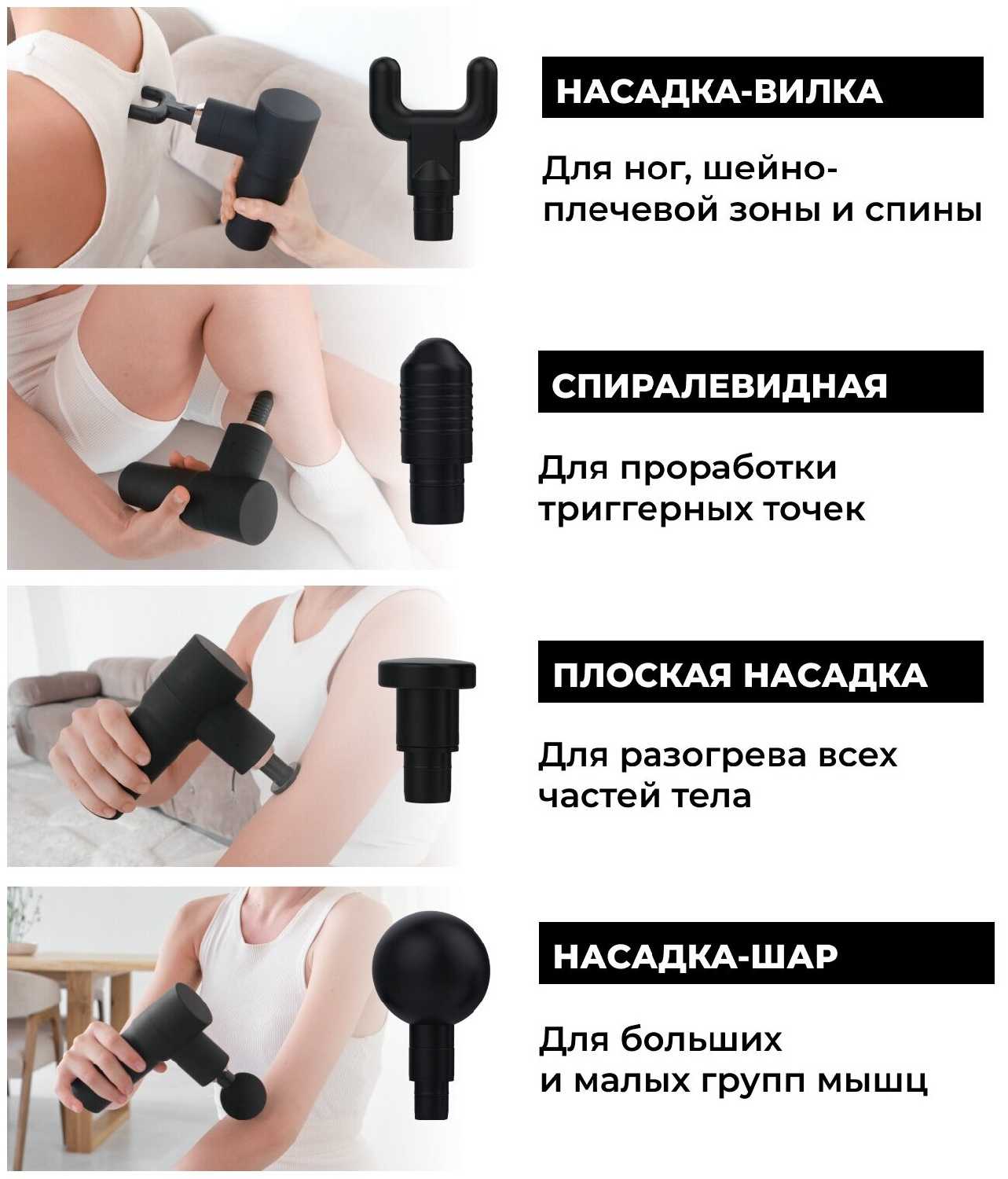 НАСАДКА-ВИЛКА

Для ног, шейно-плечевой зоны и спины

СПИРАЛЕВИДНАЯ

Для проработки триггерных точек

ПЛОСКАЯ НАСАДКА

Для разогрева всех частей тела

НАСАДКА-ШАР

Для больших и малых групп мышц