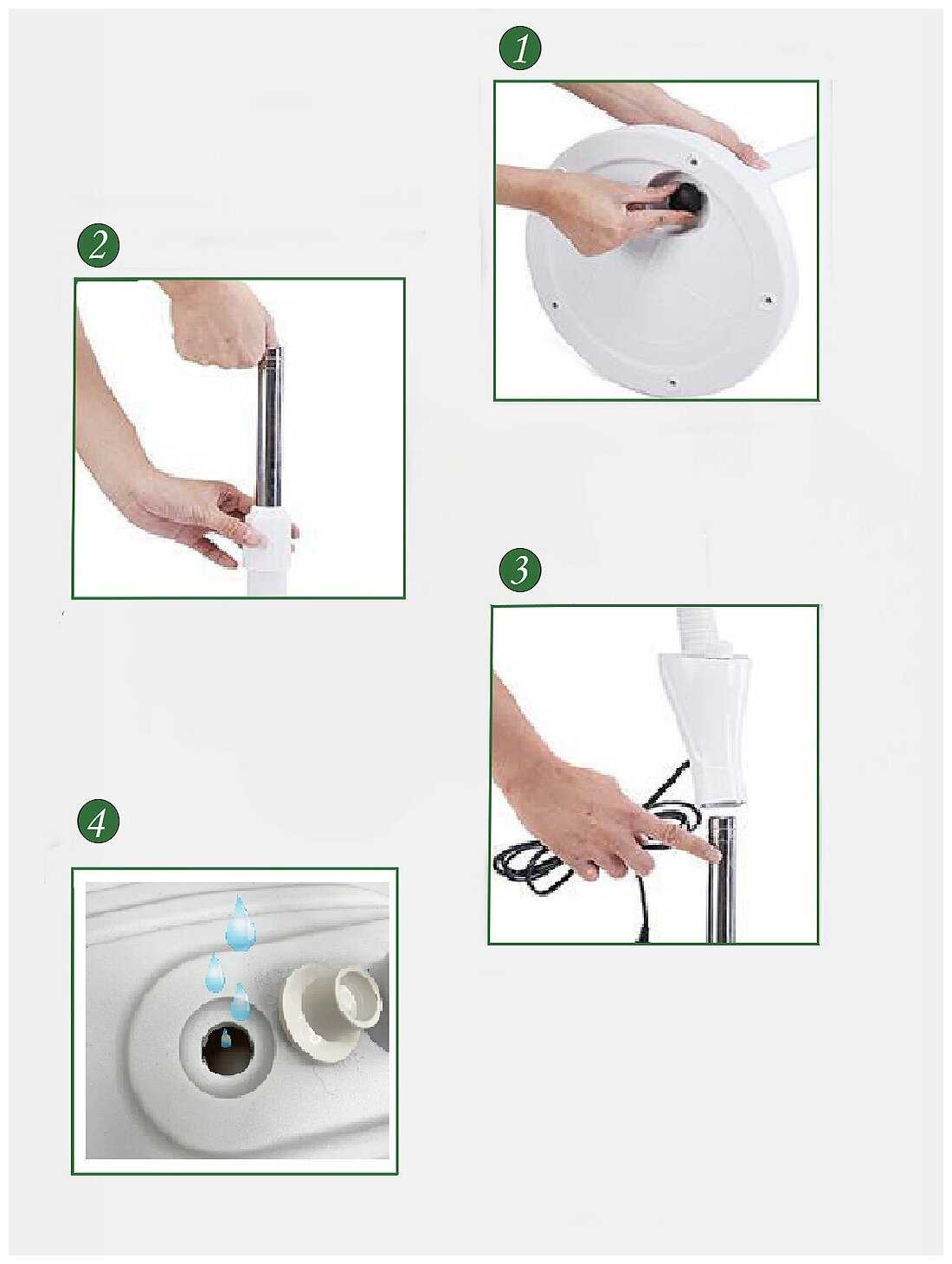 1

2

3

4