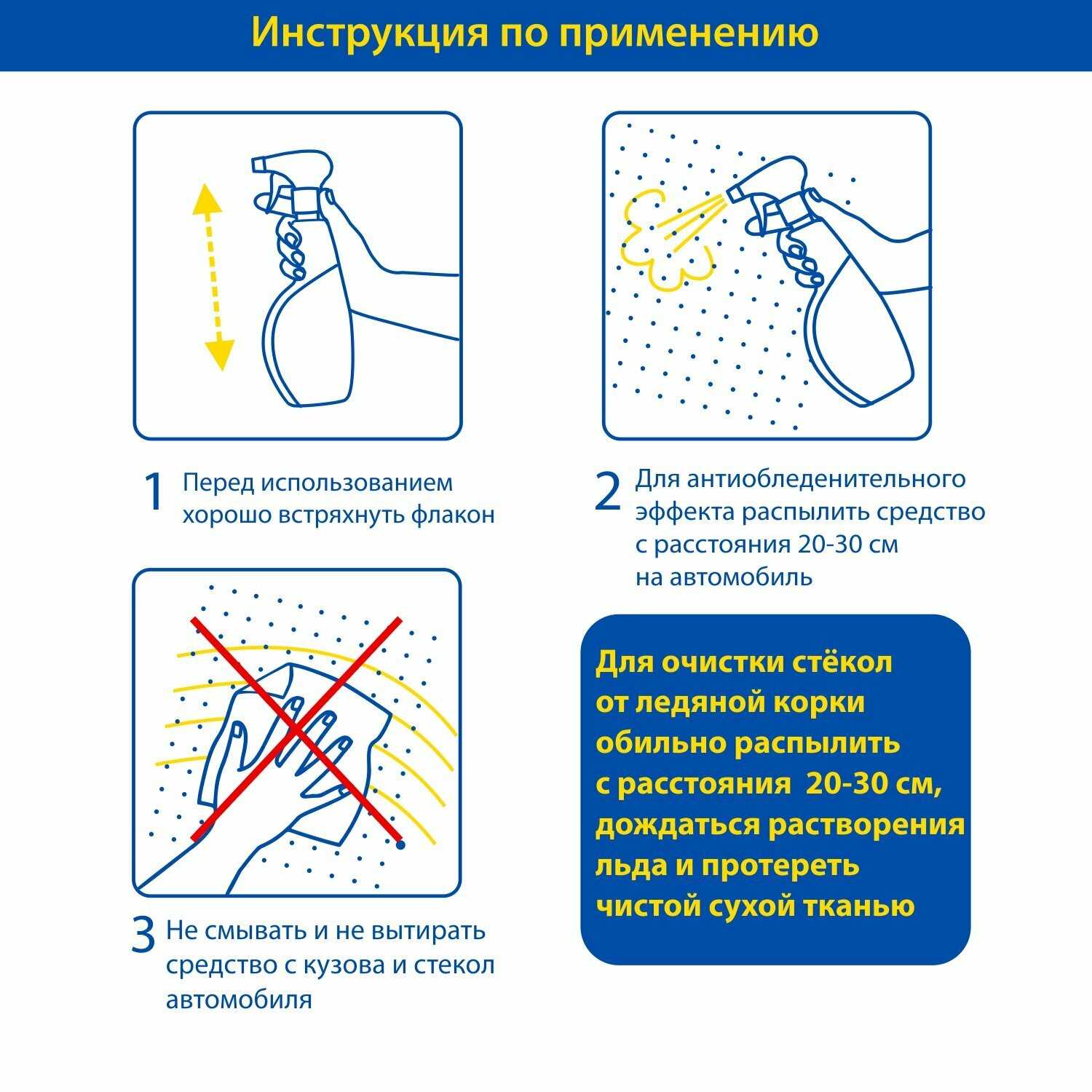 Инструкция по применению

1 Перед использованием хорошо встряхнуть флакон

2 Для антиобледенительного эффекта распылить средство с расстояния 20-30 см на автомобиль

3 Не смывать и не вытирать средство с кузова и стекол автомобиля

Для очистки стёкол от ледяной корки обильно распылить с расстояния 20-30 см, дождаться растворения льда и протереть чистой сухой тканью