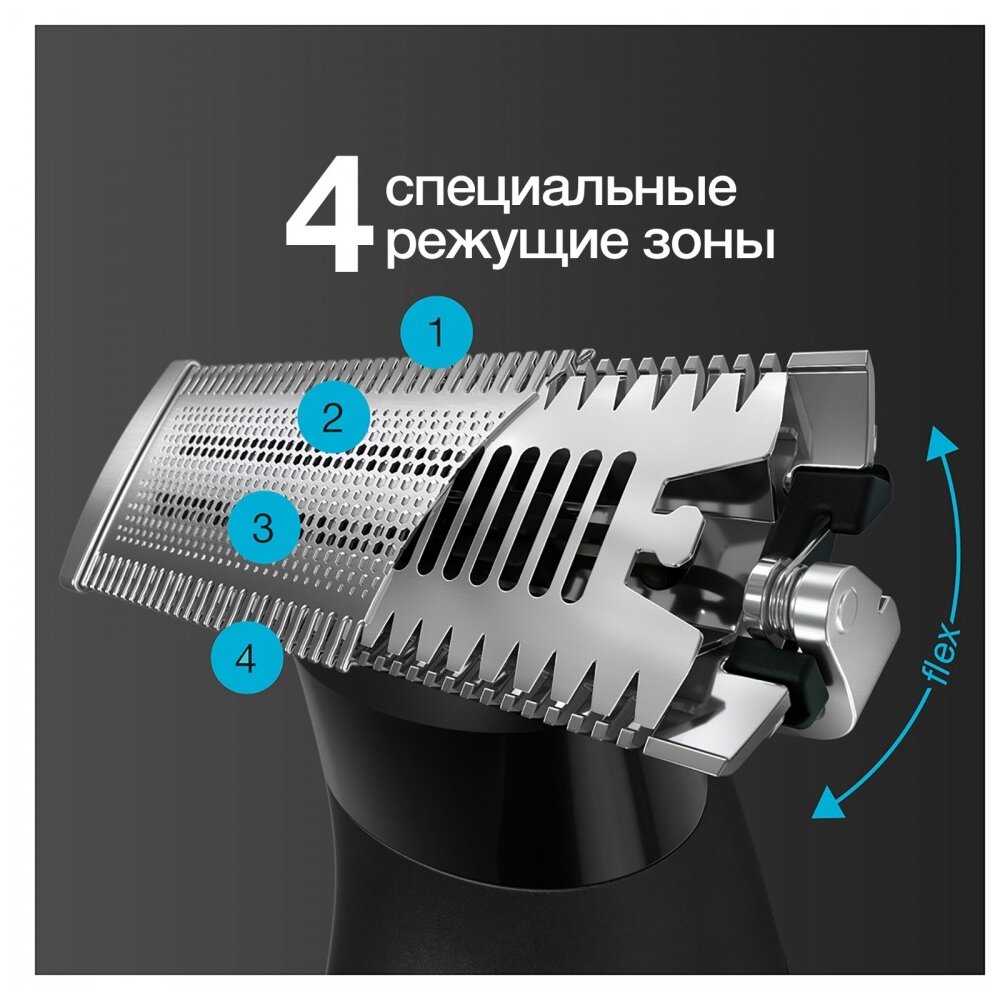 4 специальные режущие зоны

1

2

3

4

flex