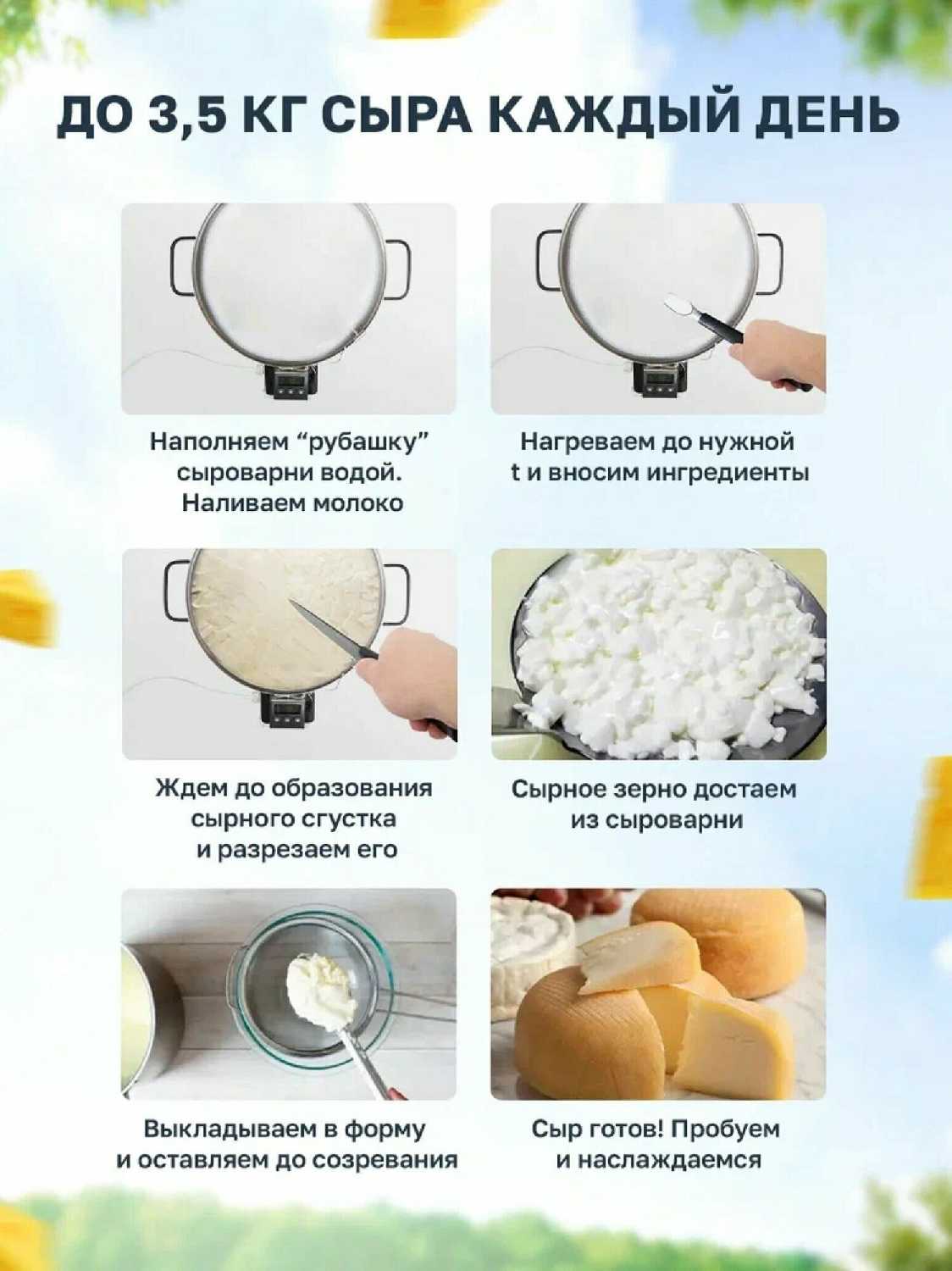 ДО 3,5 КГ СЫРА КАЖДЫЙ ДЕНЬ

Наполняем “рубашку” сыроварни водой. Наливаем молоко

Нагреваем до нужной t и вносим ингредиенты

Ждем до образования сырного сгустка и разрезаем его

Сырное зерно достаем из сыроварни

Выкладываем в форму и оставляем до созревания

Сыр готов! Пробуем и наслаждаемся