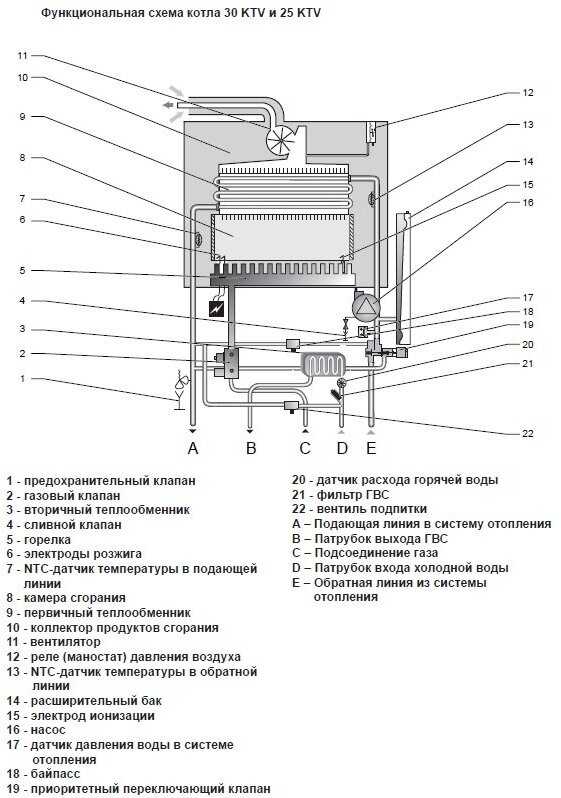 Функциональная схема котла 30 KTV и 25 KTV

11
10
9
8
7
6
5
4
3
2
1

12
13
14
15
16
17
18
19
20
21
22

A B C D E

1 - предохранительный клапан
2 - газовый клапан
3 - вторичный теплообменник
4 - сливной клапан
5 - горелка
6 - электроды розжига
7 - NTC-датчик температуры в подающей линии
8 - камера сгорания
9 - первичный теплообменник
10 - коллектор продуктов сгорания
11 - вентилятор
12 - реле (маностат) давления воздуха
13 - NTC-датчик температуры в обратной линии
14 - расширительный бак
15 - электрод ионизации
16 - насос
17 - датчик давления воды в системе отопления
18 - байпасс
19 - приоритетный переключающий клапан

20 - датчик расхода горячей воды
21 - фильтр ГВС
22 - вентиль подпитки
A – Подающая линия в систему отопления
B – Патрубок выхода ГВС
C – Подсоединение газа
D – Патрубок входа холодной воды
E – Обратная линия из системы отопления