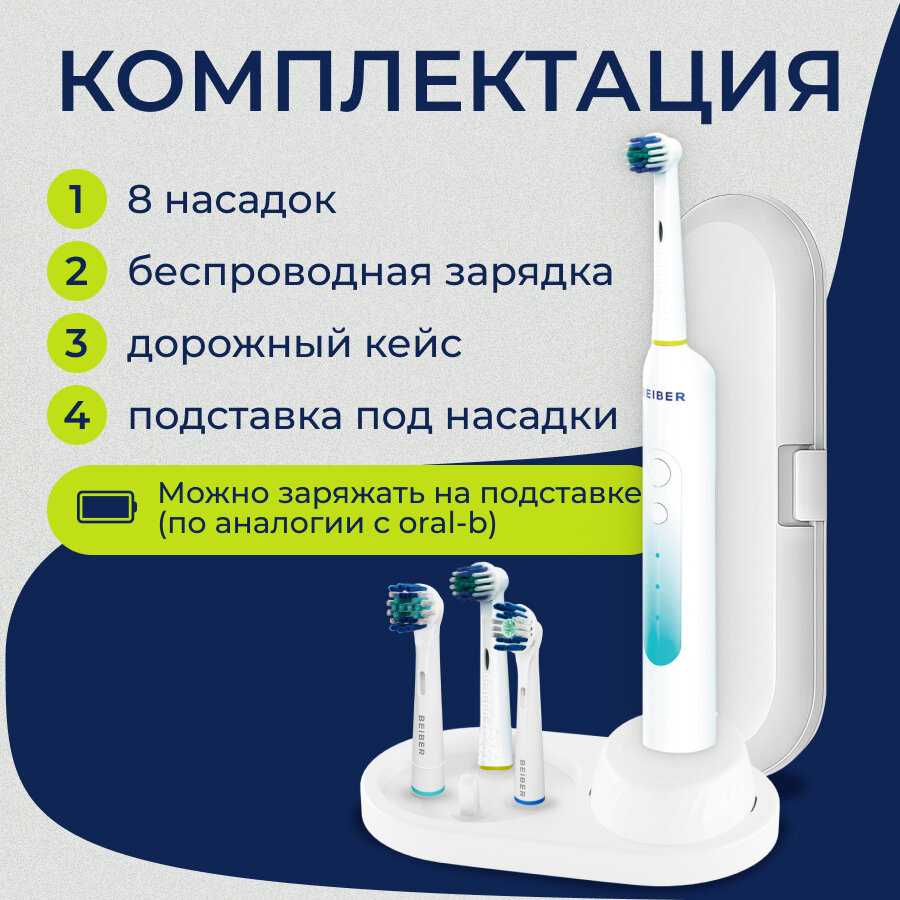 КОМПЛЕКТАЦИЯ

1 8 насадок

2 беспроводная зарядка

3 дорожный кейс

4 подставка под насадки

Можно заряжать на подставке (по аналогии с oral-b)

BEIBER

BEIBER

BEIBER