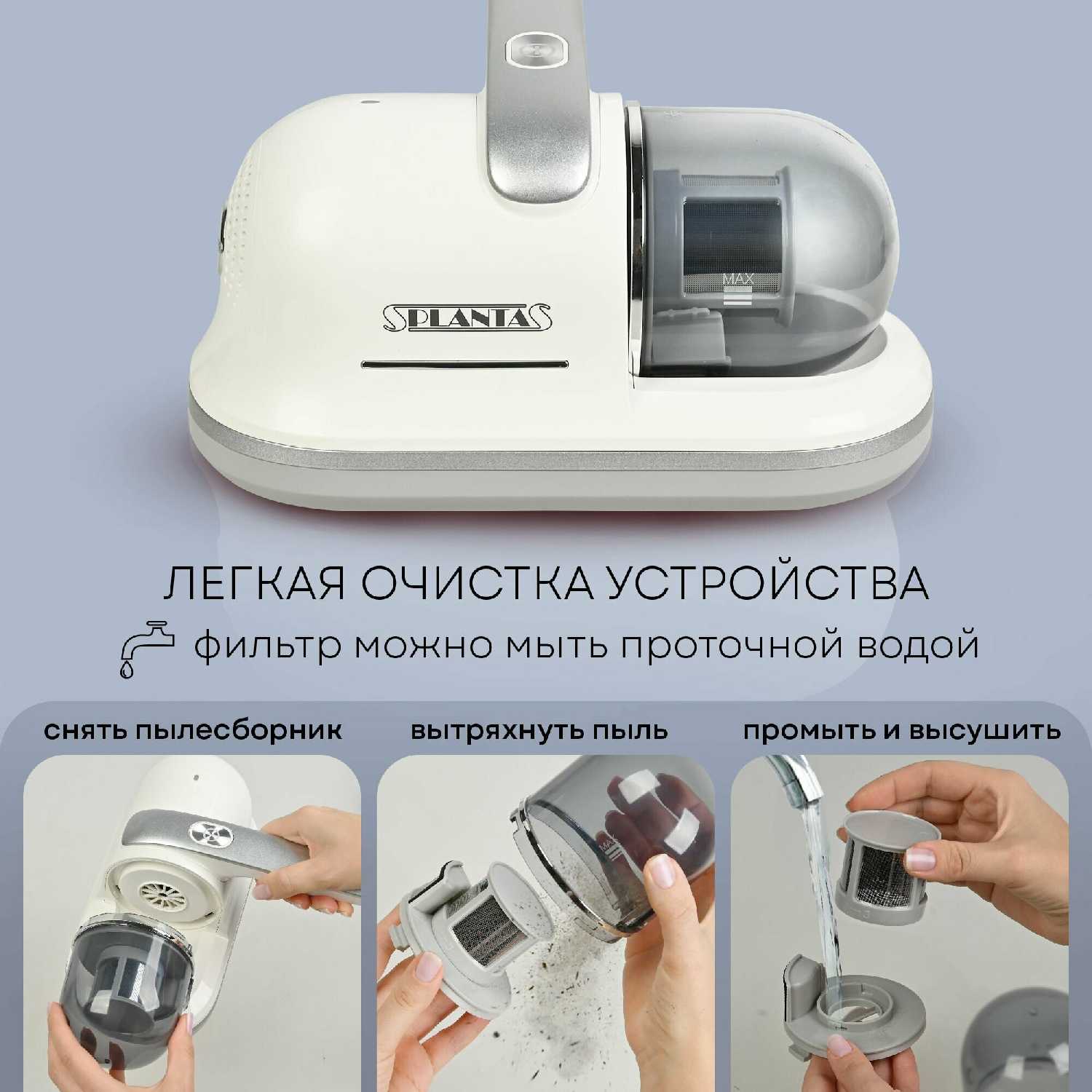 MAX

SPLANTAS

ЛЕГКАЯ ОЧИСТКА УСТРОЙСТВА

фильтр можно мыть проточной водой

снять пылесборник

вытряхнуть пыль

промыть и высушить

MAX