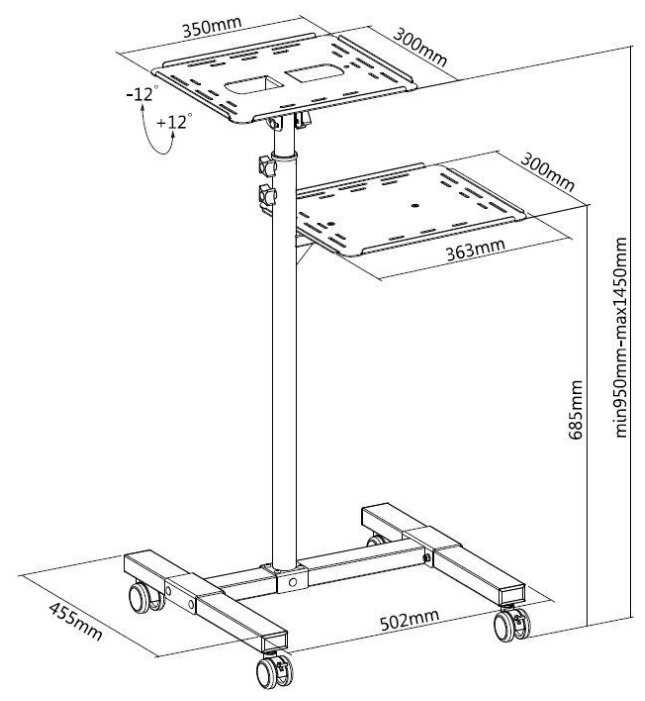 350mm
300mm
-12°
+12°
300mm
363mm
685mm
min950mm-max1450mm
455mm
502mm