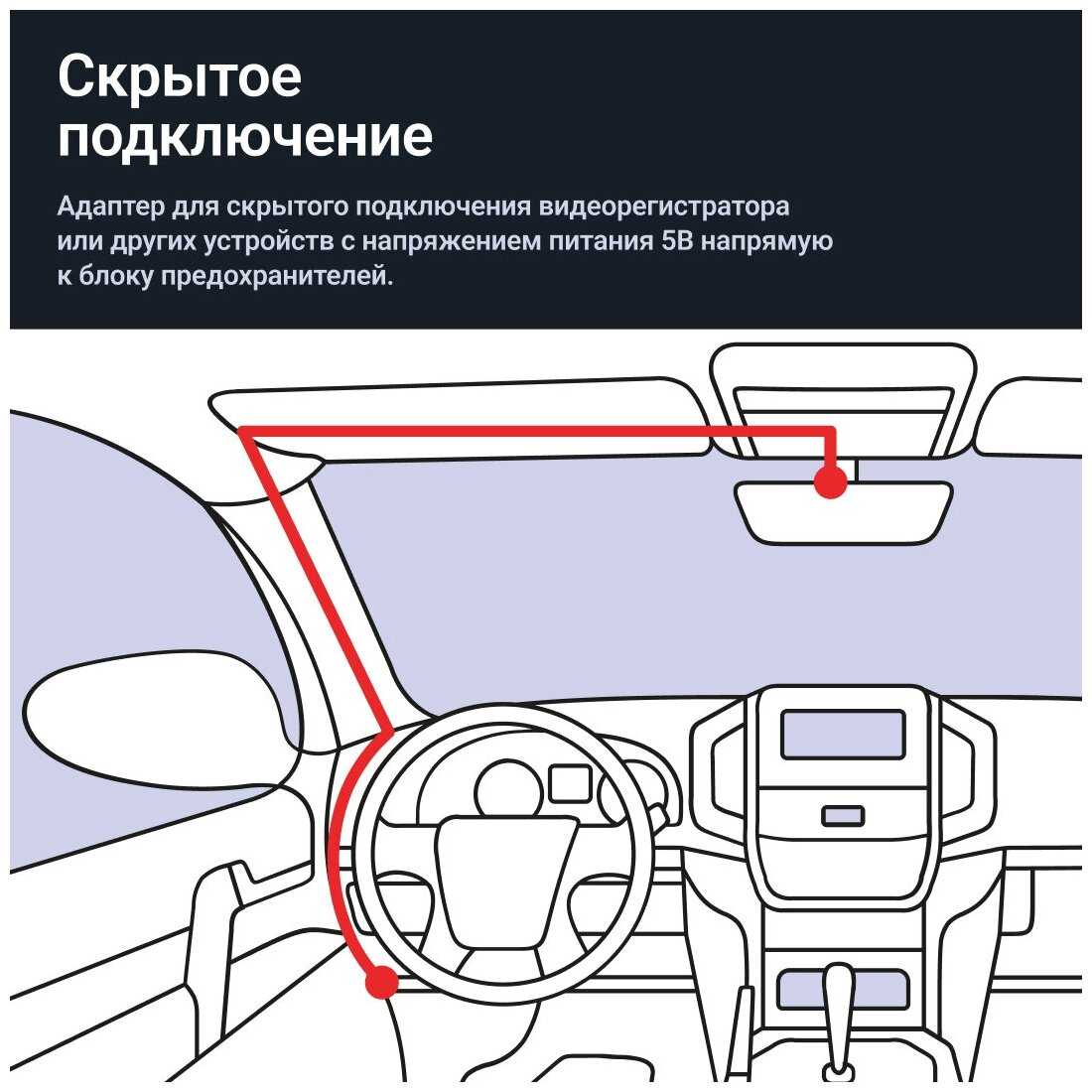 Скрытое подключение

Адаптер для скрытого подключения видеорегистратора или других устройств с напряжением питания 5В напрямую к блоку предохранителей.