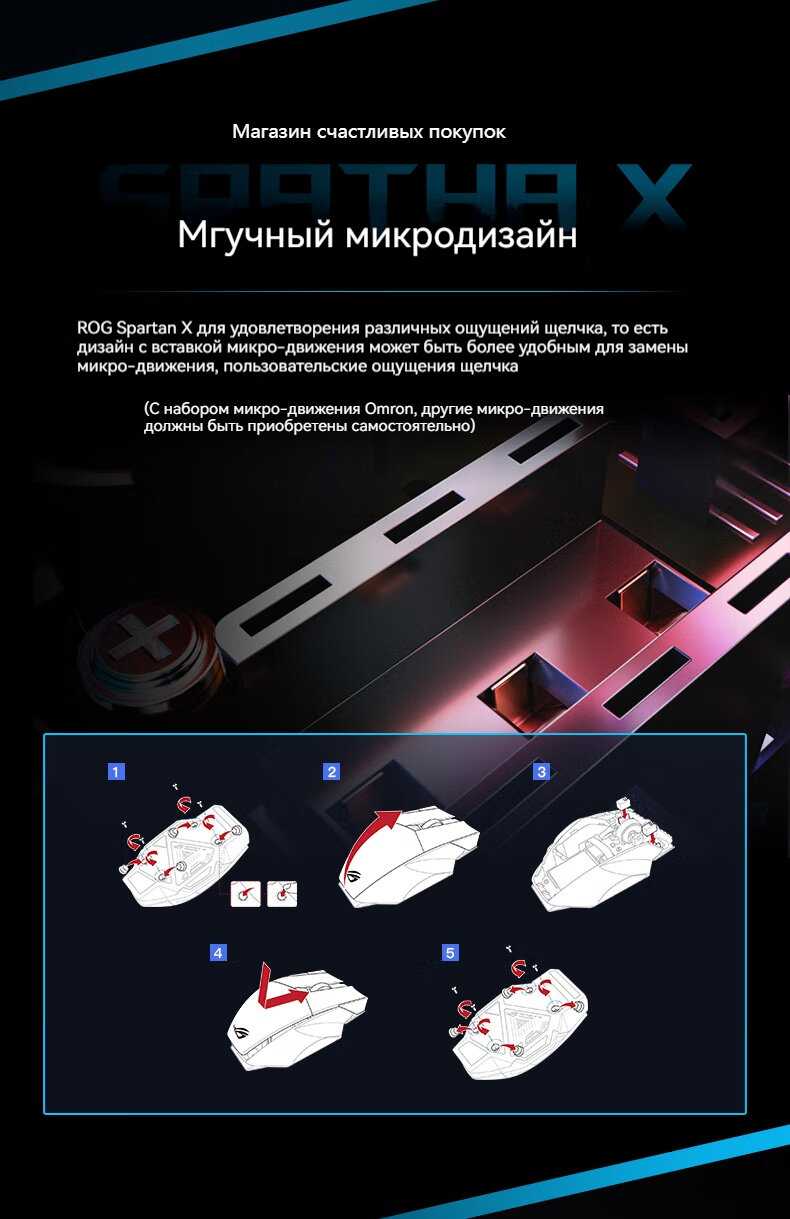 Магазин счастливых покупок

SPATHA X

Мгучный микродизайн

ROG Spartan X для удовлетворения различных ощущений щелчка, то есть дизайн с вставкой микро-движения может быть более удобным для замены микро-движения, пользовательские ощущения щелчка

(С набором микро-движения Omron, другие микро-движения должны быть приобретены самостоятельно)

1

2

3

4

5