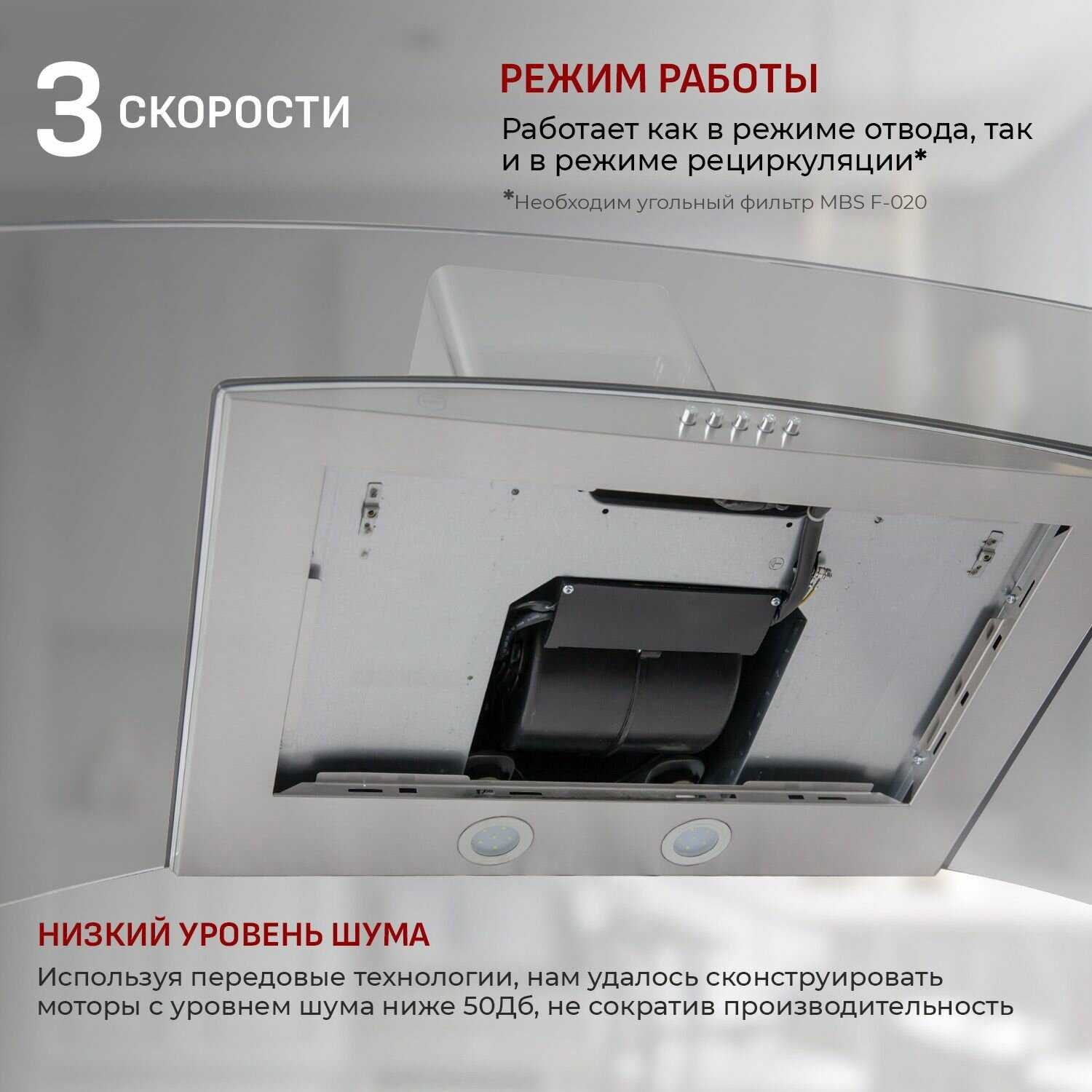 3 СКОРОСТИ

РЕЖИМ РАБОТЫ

Работает как в режиме отвода, так и в режиме рециркуляции*

*Необходим угольный фильтр MBS F-020

НИЗКИЙ УРОВЕНЬ ШУМА

Используя передовые технологии, нам удалось сконструировать моторы с уровнем шума ниже 50Дб, не сократив производительность