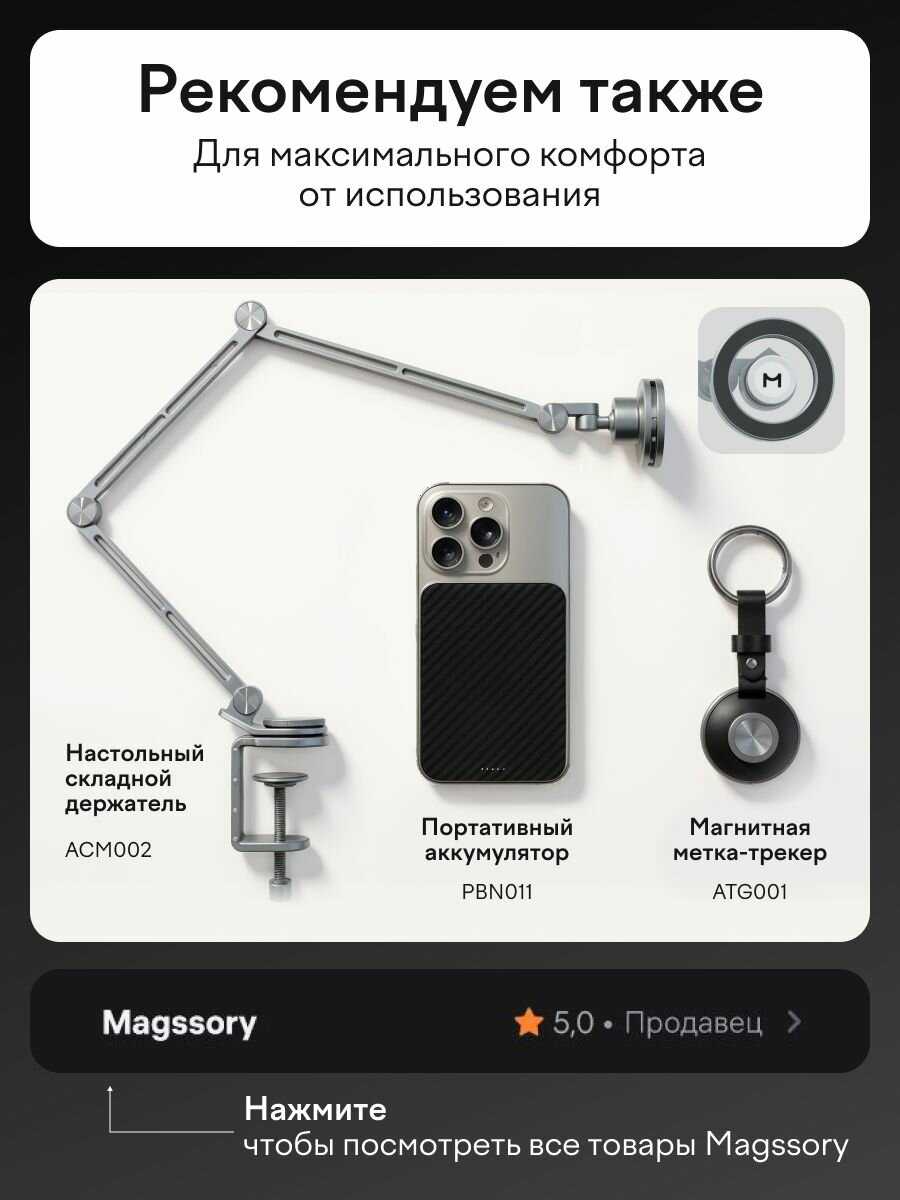 Рекомендуем также
Для максимального комфорта от использования

M

Настольный складной держатель
ACM002

Портативный аккумулятор
PBN011

Магнитная метка-трекер
ATG001

Magssory
5,0 • Продавец

Нажмите
чтобы посмотреть все товары Magssory