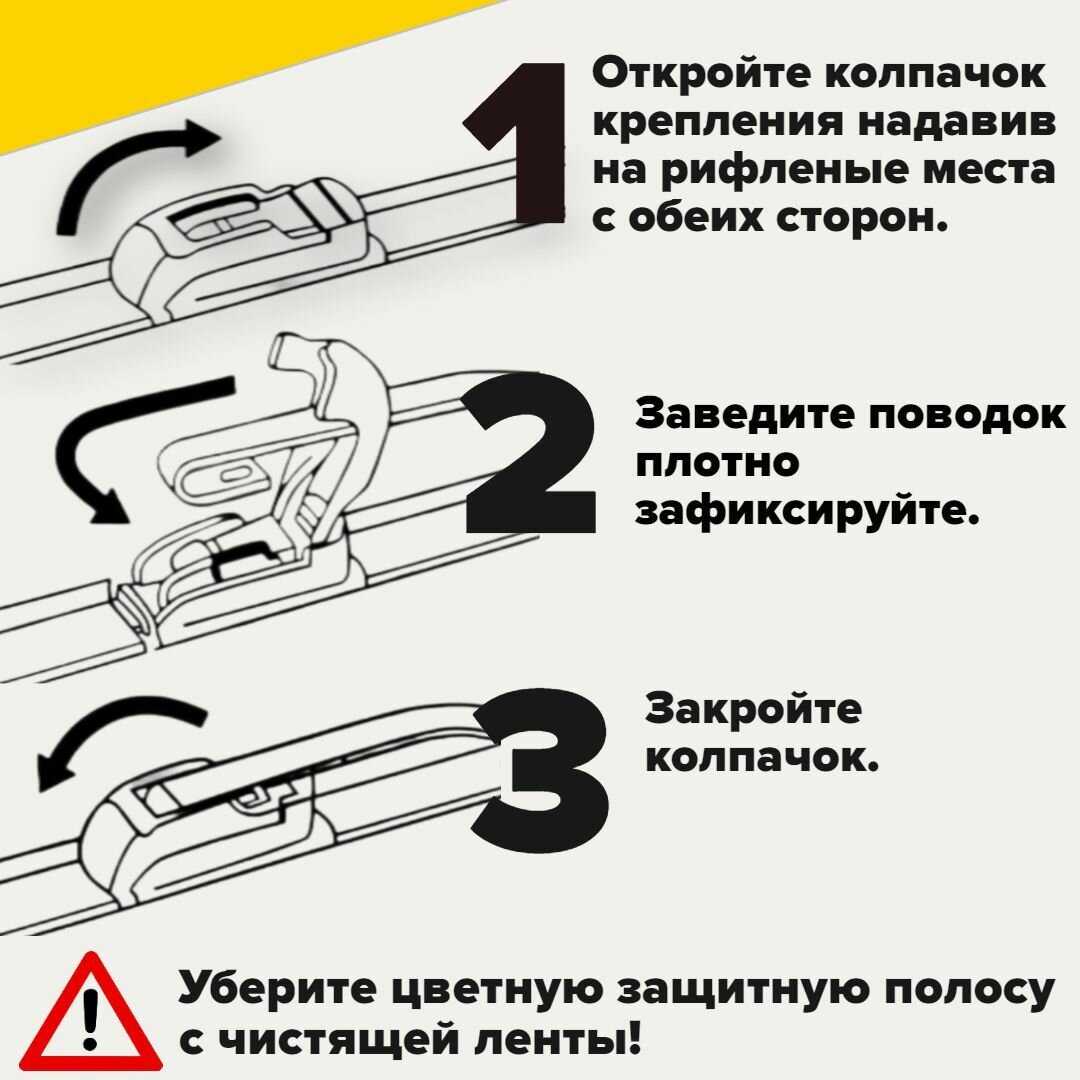 1 Откройте колпачок крепления надавив на рифленые места с обеих сторон.

2 Заведите поводок плотно зафиксируйте.

3 Закройте колпачок.

!

Уберите цветную защитную полосу с чистящей ленты!