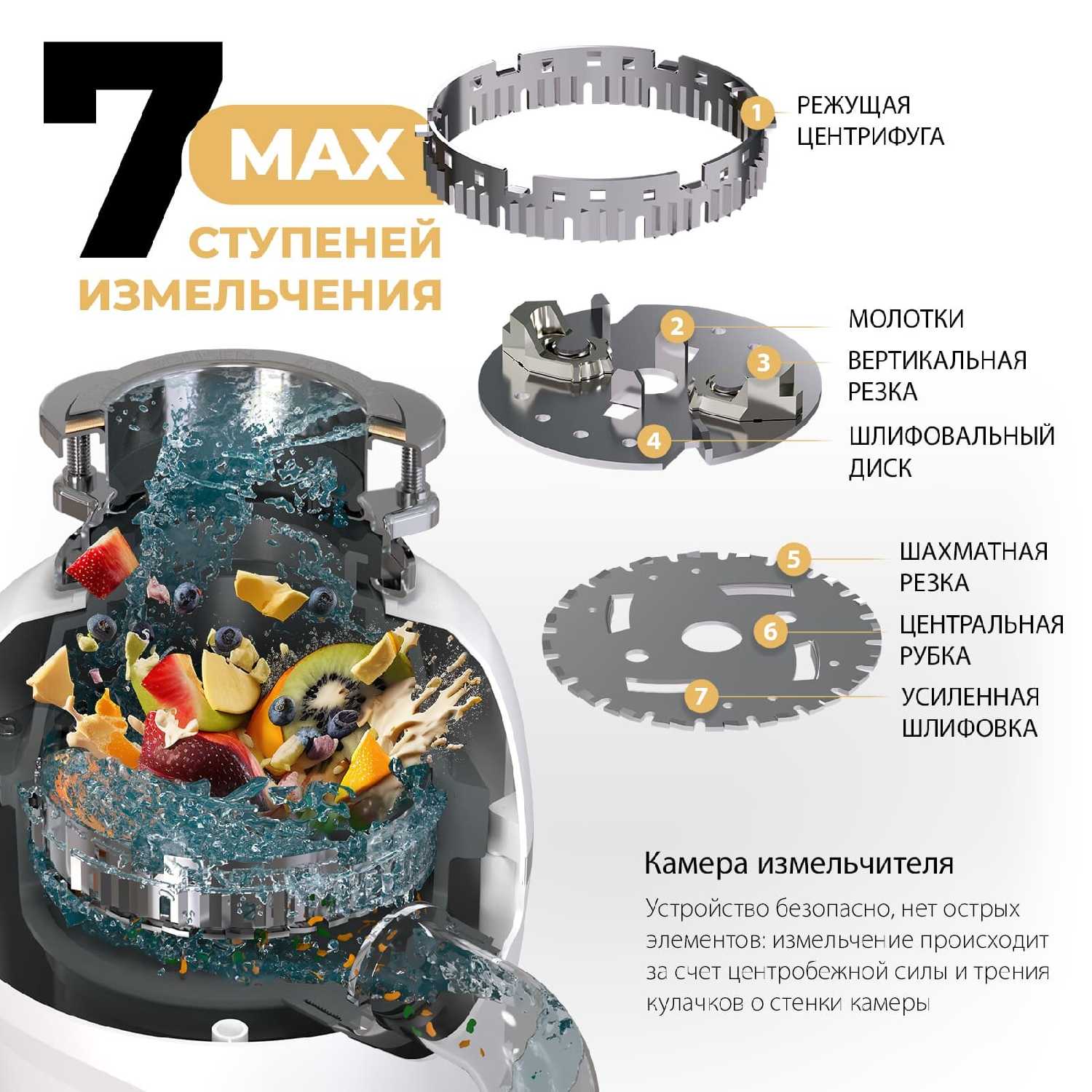 7 MAX СТУПЕНЕЙ ИЗМЕЛЬЧЕНИЯ

1 РЕЖУЩАЯ ЦЕНТРИФУГА

2 МОЛОТКИ

3 ВЕРТИКАЛЬНАЯ РЕЗКА

4 ШЛИФОВАЛЬНЫЙ ДИСК

5 ШАХМАТНАЯ РЕЗКА

6 ЦЕНТРАЛЬНАЯ РУБКА

7 УСИЛЕННАЯ ШЛИФОВКА

Камера измельчителя

Устройство безопасно, нет острых элементов: измельчение происходит за счет центробежной силы и трения кулачков о стенки камеры