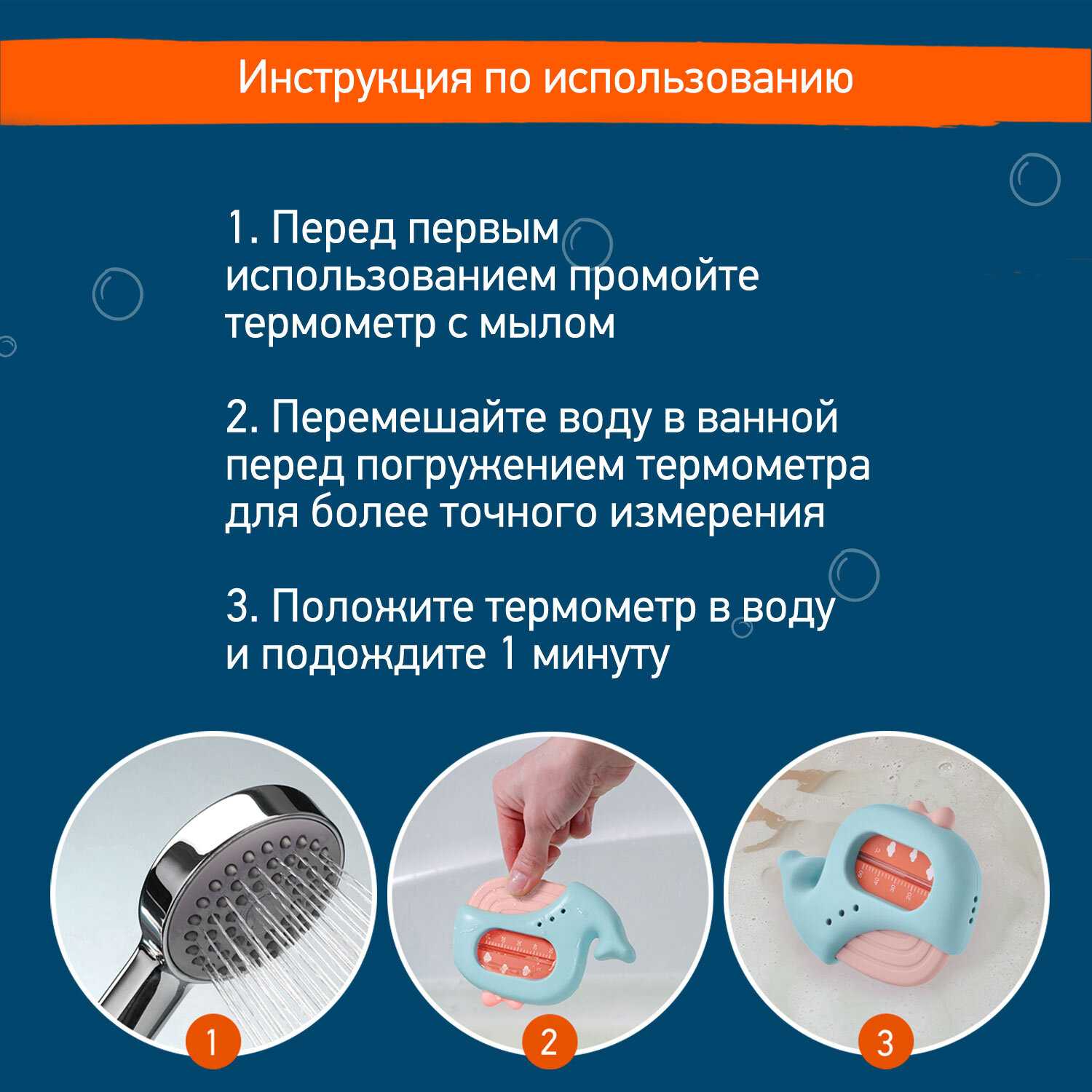 Инструкция по использованию

1. Перед первым использованием промойте термометр с мылом

2. Перемешайте воду в ванной перед погружением термометра для более точного измерения

3. Положите термометр в воду и подождите 1 минуту

1

2

3