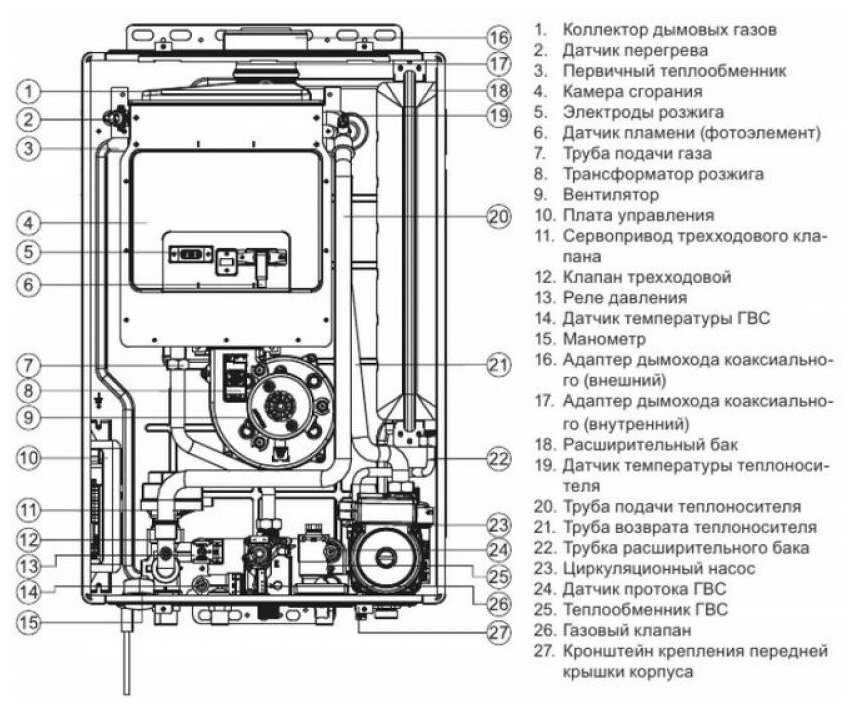 1
2
3
4
5
6
7
8
9
10
11
12
13
14
15

16
17
18
19
20
21
22
23
24
25
26
27

1. Коллектор дымовых газов
2. Датчик перегрева
3. Первичный теплообменник
4. Камера сгорания
5. Электроды розжига
6. Датчик пламени (фотоэлемент)
7. Труба подачи газа
8. Трансформатор розжига
9. Вентилятор
10. Плата управления
11. Сервопривод трехходового клапана
12. Клапан трехходовой
13. Реле давления
14. Датчик температуры ГВС
15. Манометр
16. Адаптер дымохода коаксиального (внешний)
17. Адаптер дымохода коаксиального (внутренний)
18. Расширительный бак
19. Датчик температуры теплоносителя
20. Труба подачи теплоносителя
21. Труба возврата теплоносителя
22. Трубка расширительного бака
23. Циркуляционный насос
24. Датчик протока ГВС
25. Теплообменник ГВС
26. Газовый клапан
27. Кронштейн крепления передней крышки корпуса